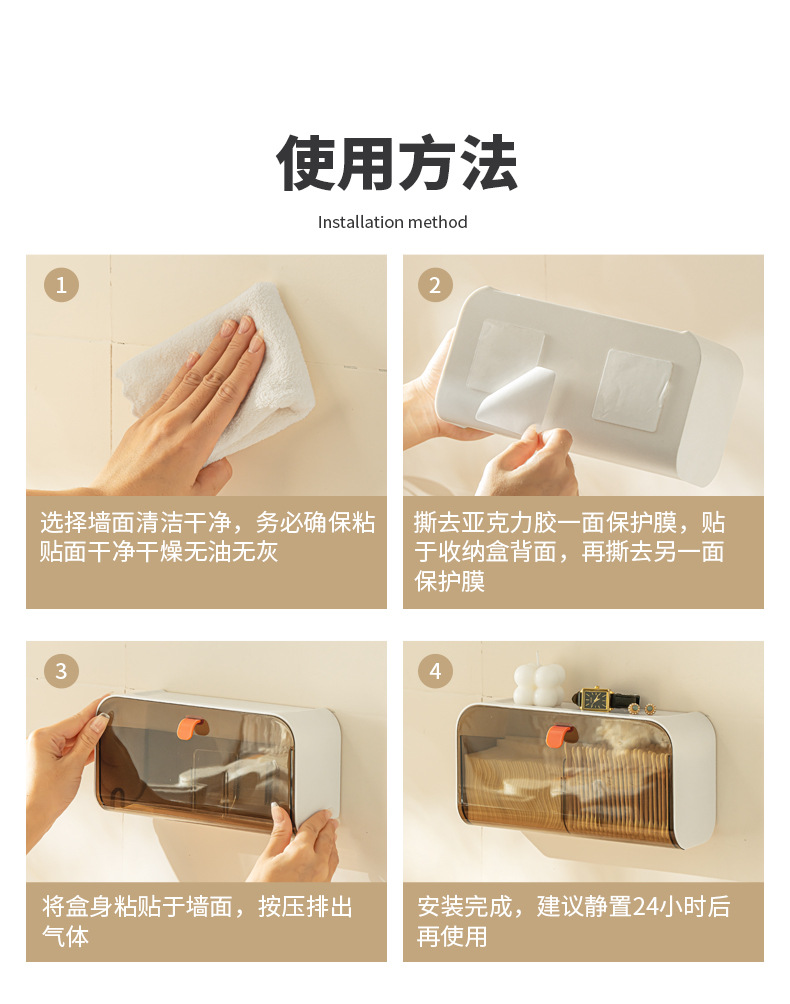 使用方法

Installation method

1

选择墙面清洁干净，务必确保粘贴面干净干燥无油无灰

2

撕去亚克力胶一面保护膜，贴于收纳盒背面，再撕去另一面保护膜

3

将盒身粘贴于墙面，按压排出气体

4

安装完成，建议静置24小时后再使用