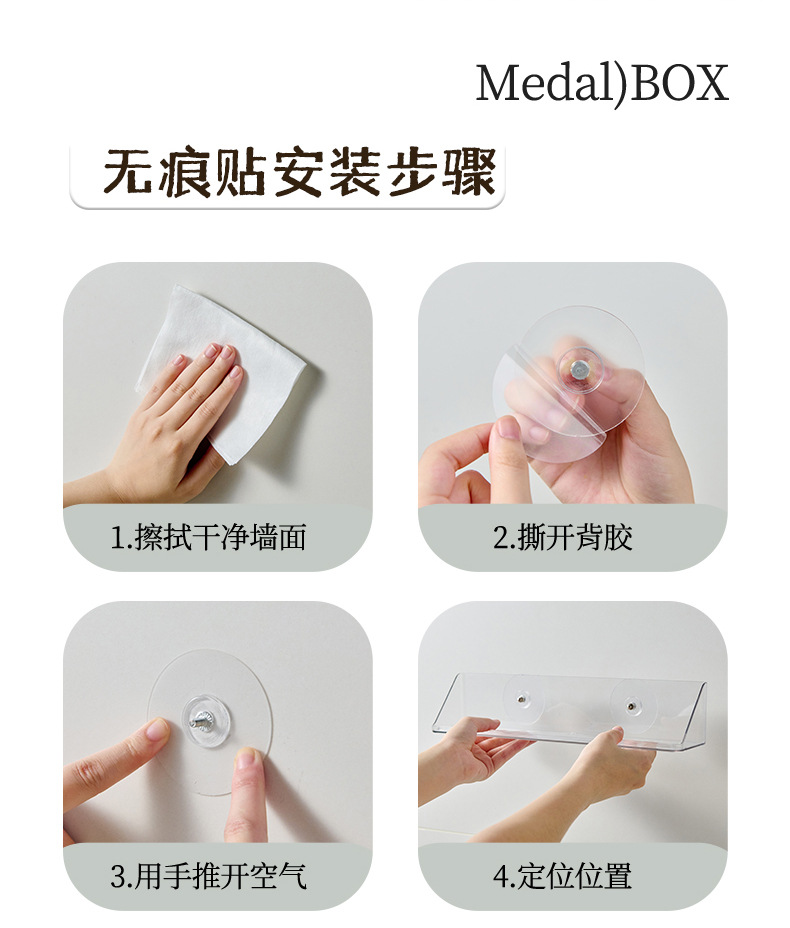 Medal)BOX

无痕贴安装步骤

1.擦拭干净墙面

2.撕开背胶

3.用手推开空气

4.定位位置