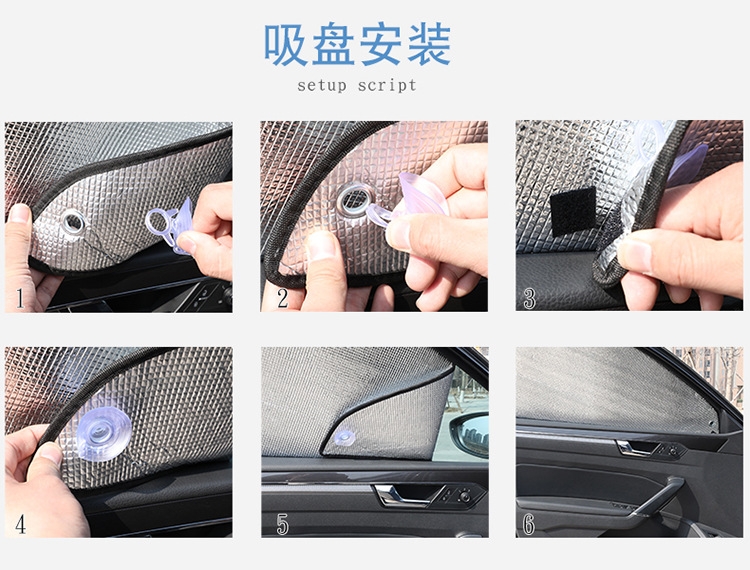 吸盘安装
setup script

1

2

3

4

5

6