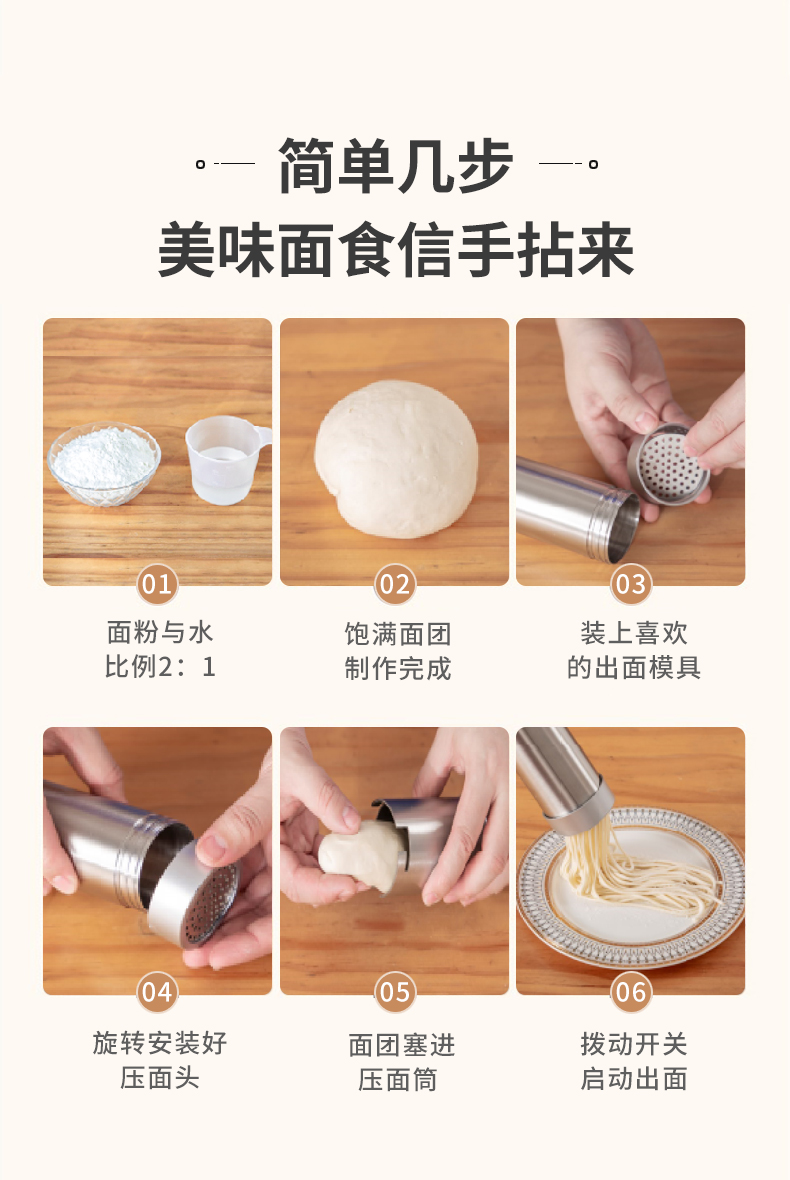 简单几步
美味面食信手拈来

01
面粉与水
比例2：1

02
饱满面团
制作完成

03
装上喜欢
的出面模具

04
旋转安装好
压面头

05
面团塞进
压面筒

06
拨动开关
启动出面