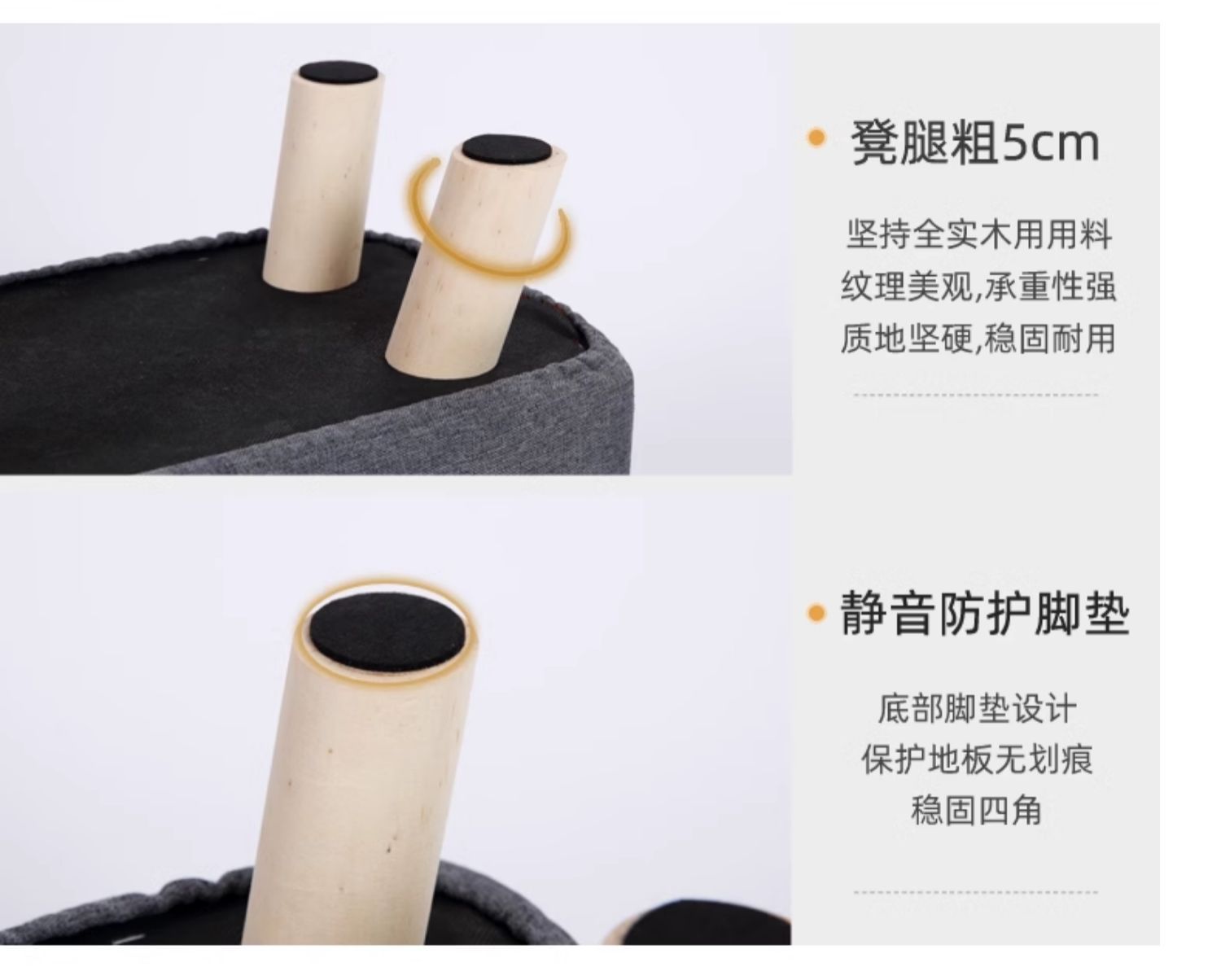 凳腿粗5cm

坚持全实木用用料
纹理美观,承重性强
质地坚硬,稳固耐用

静音防护脚垫

底部脚垫设计
保护地板无划痕
稳固四角