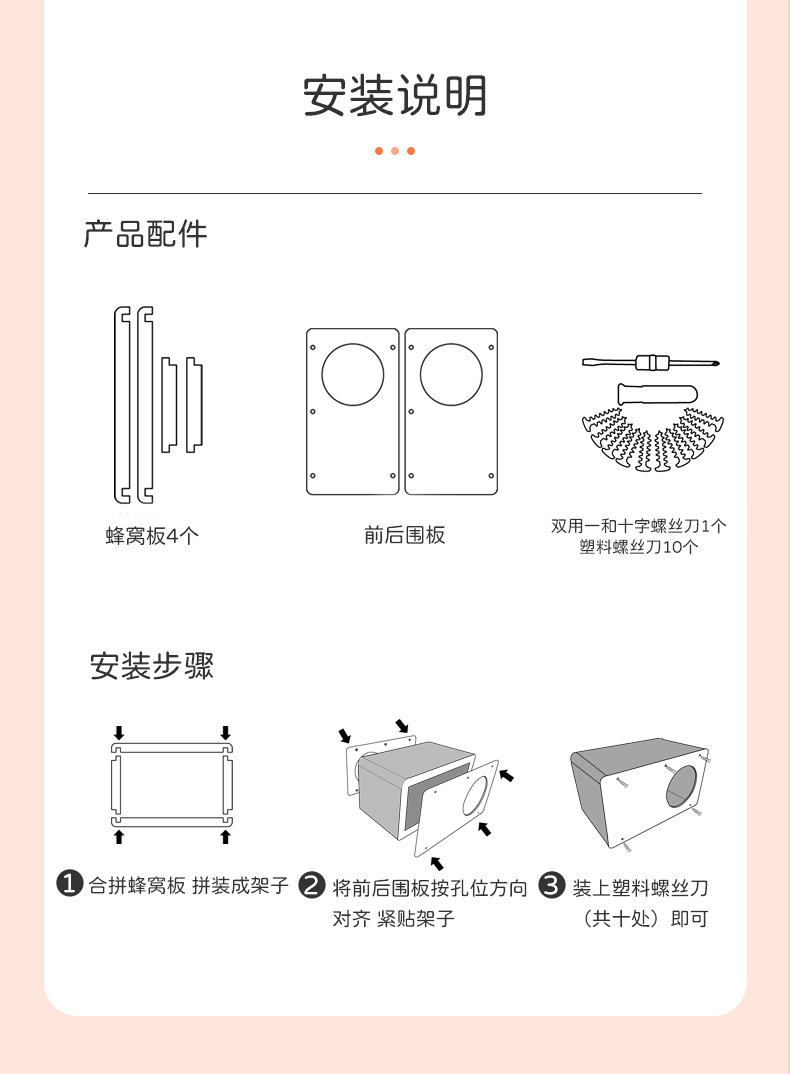 安装说明

产品配件

蜂窝板4个

前后围板

双用一和十字螺丝刀1个
塑料螺丝刀10个

安装步骤

❶ 合拼蜂窝板 拼装成架子

❷ 将前后围板按孔位方向对齐 紧贴架子

❸ 装上塑料螺丝刀（共十处）即可