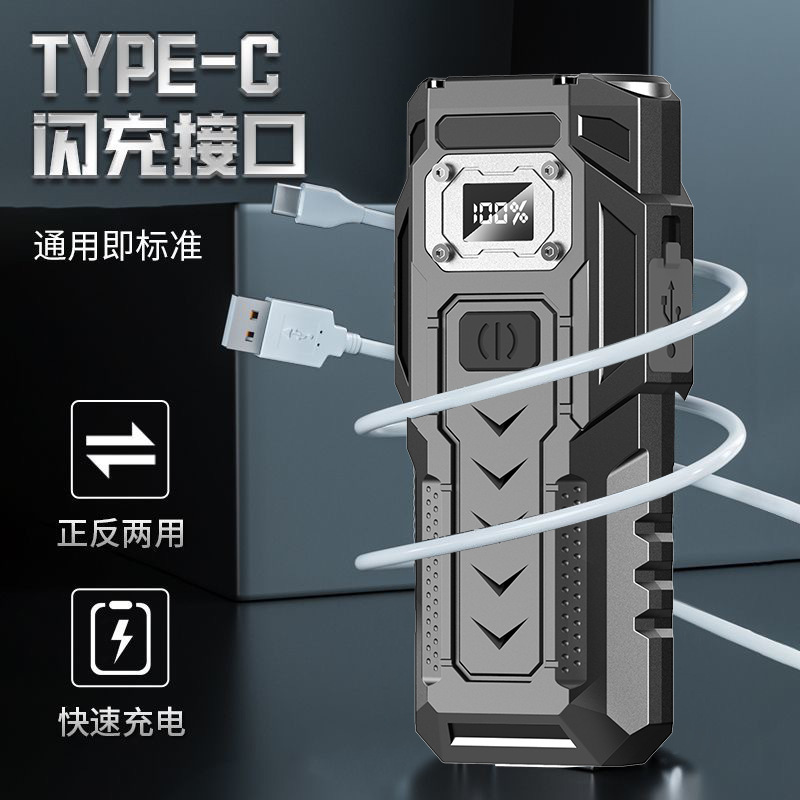 TYPE-C
闪充接口

通用即标准

100%

正反两用

快速充电