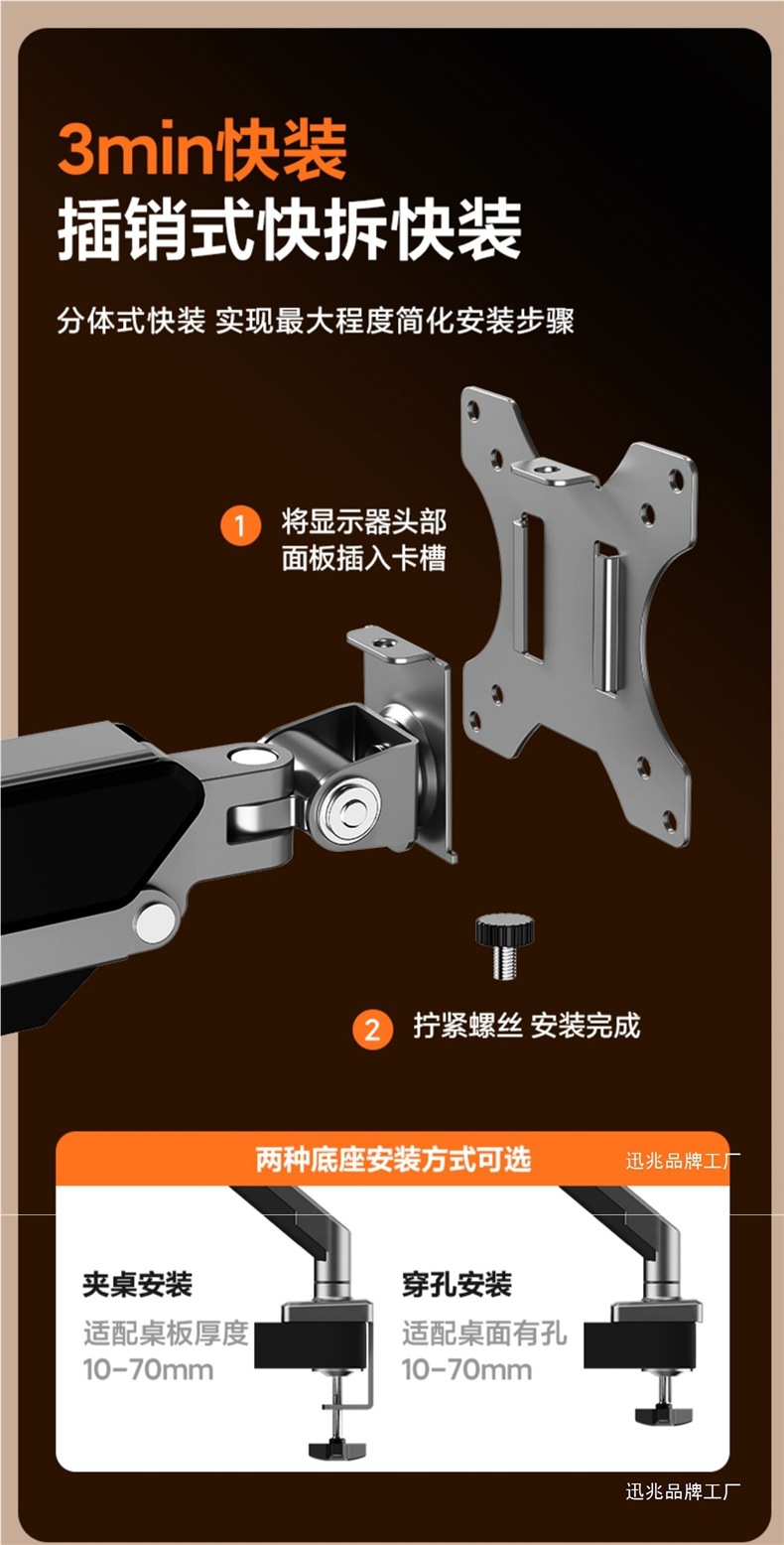 3min快装
插销式快拆快装

分体式快装 实现最大程度简化安装步骤

1 将显示器头部面板插入卡槽

2 拧紧螺丝 安装完成

两种底座安装方式可选

迅兆品牌工厂

夹桌安装
适配桌板厚度
10-70mm

穿孔安装
适配桌面有孔
10-70mm

迅兆品牌工厂