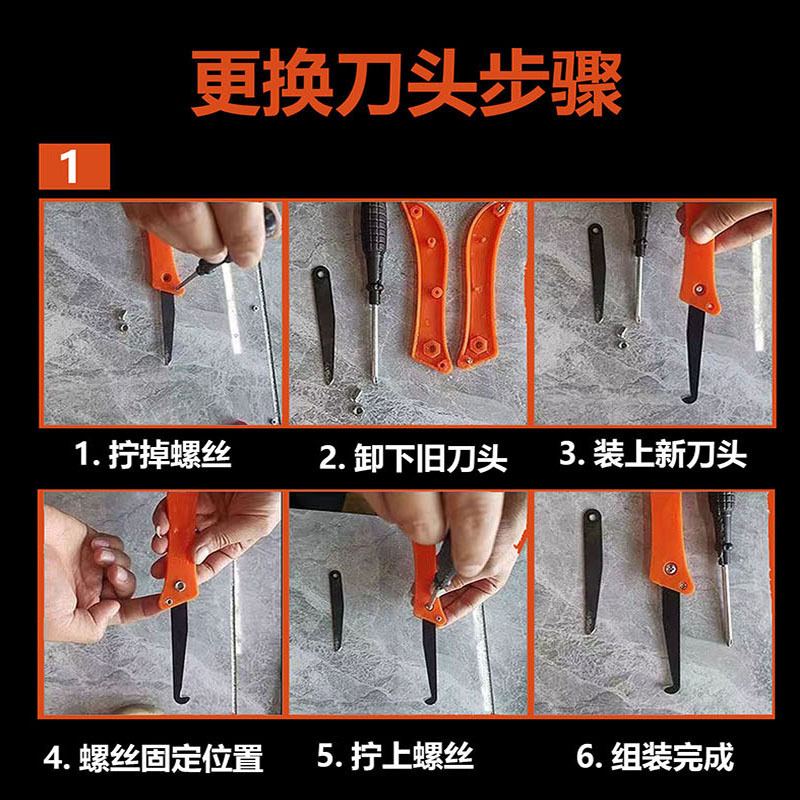 更换刀头步骤

1

1. 拧掉螺丝

2. 卸下旧刀头

3. 装上新刀头

4. 螺丝固定位置

5. 拧上螺丝

6. 组装完成