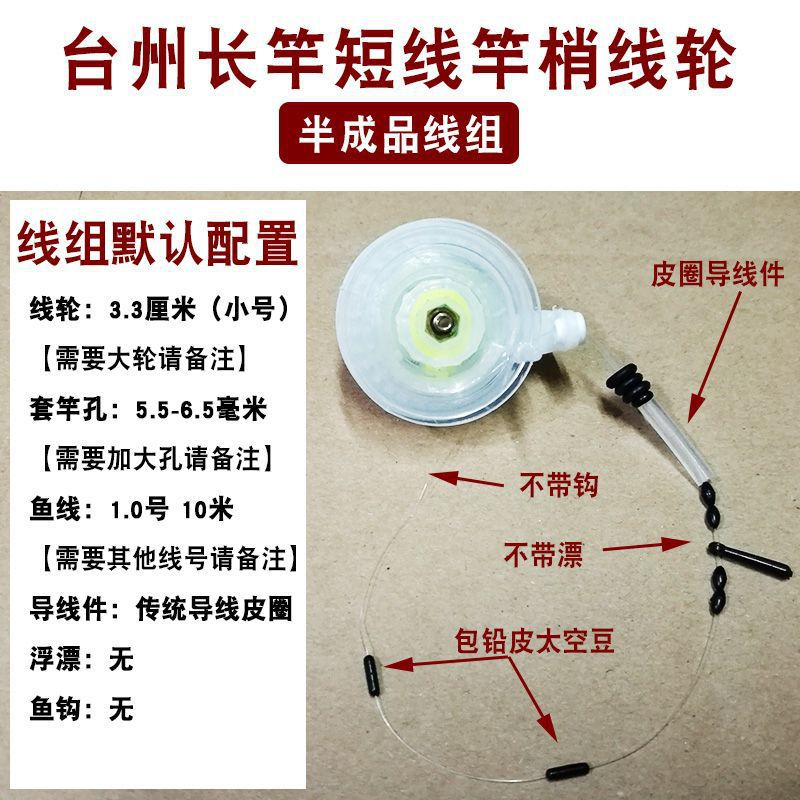 台州长竿短线竿梢线轮

半成品线组

线组默认配置

线轮：3.3厘米（小号）

【需要大轮请备注】

套竿孔：5.5-6.5毫米

【需要加大孔请备注】

鱼线：1.0号 10米

【需要其他线号请备注】

导线件：传统导线皮圈

浮漂：无

鱼钩：无

皮圈导线件

不带钩

不带漂

包铅皮太空豆