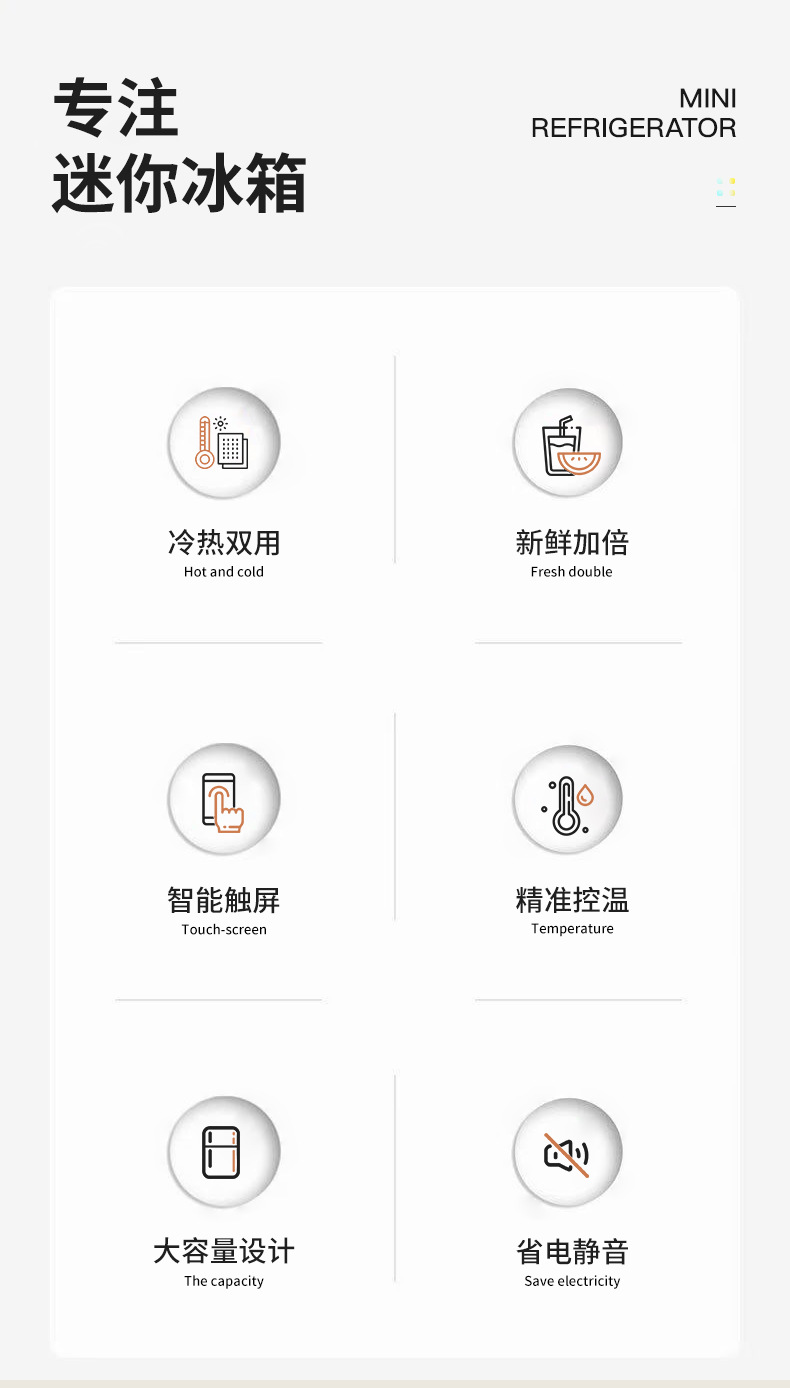 专注
迷你冰箱

MINI
REFRIGERATOR

冷热双用
Hot and cold

新鲜加倍
Fresh double

智能触屏
Touch-screen

精准控温
Temperature

大容量设计
The capacity

省电静音
Save electricity