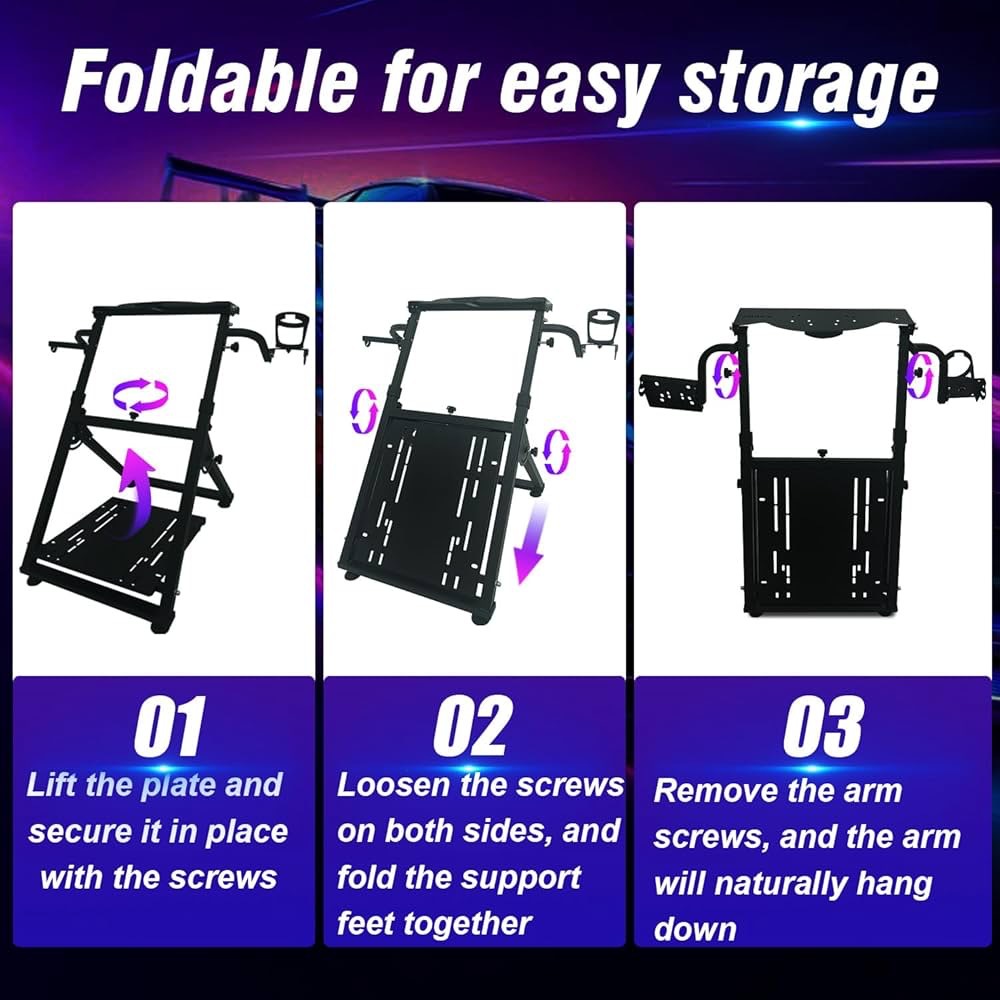 Foldable for easy storage

01
Lift the plate and secure it in place with the screws

02
Loosen the screws on both sides, and fold the support feet together

03
Remove the arm screws, and the arm will naturally hang down