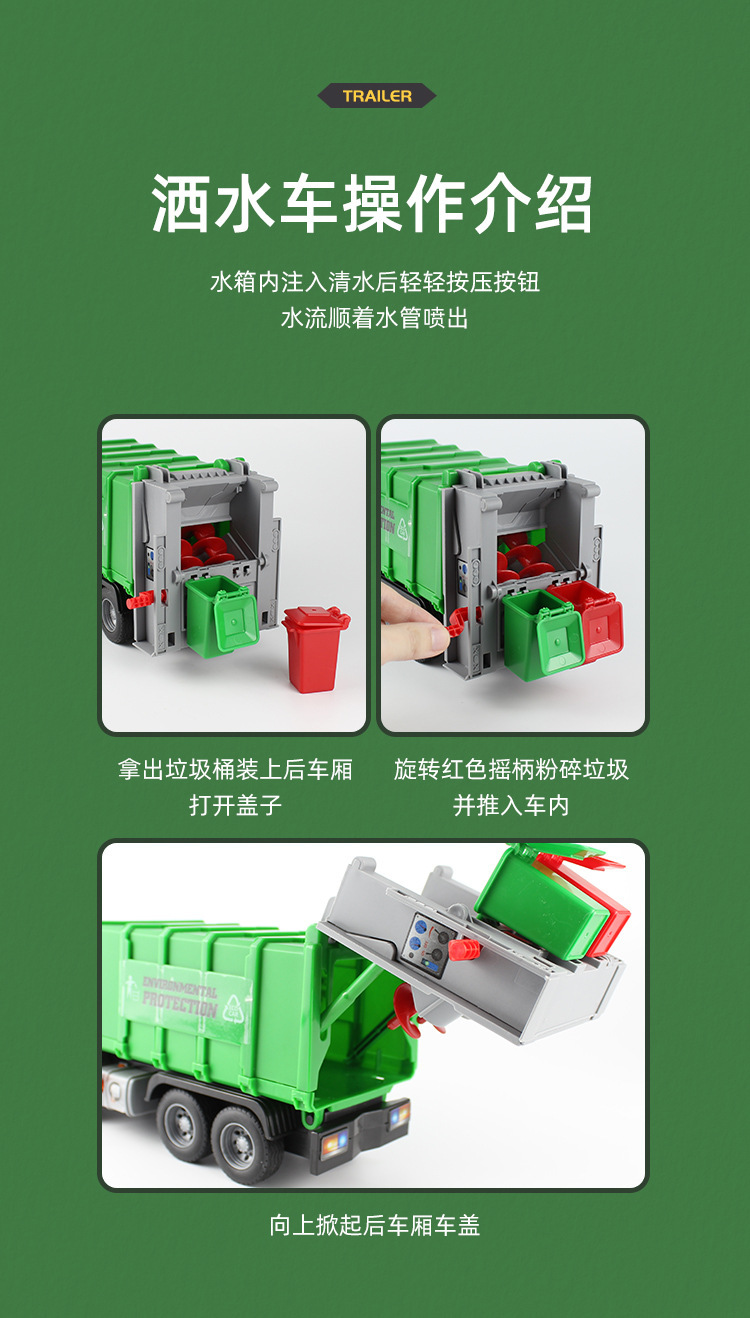 TRAILER

洒水车操作介绍

水箱内注入清水后轻轻按压按钮
水流顺着水管喷出

拿出垃圾桶装上后车厢
打开盖子

旋转红色摇柄粉碎垃圾
并推入车内

ENVIRONMENTAL PROTECTION

向上掀起后车厢车盖