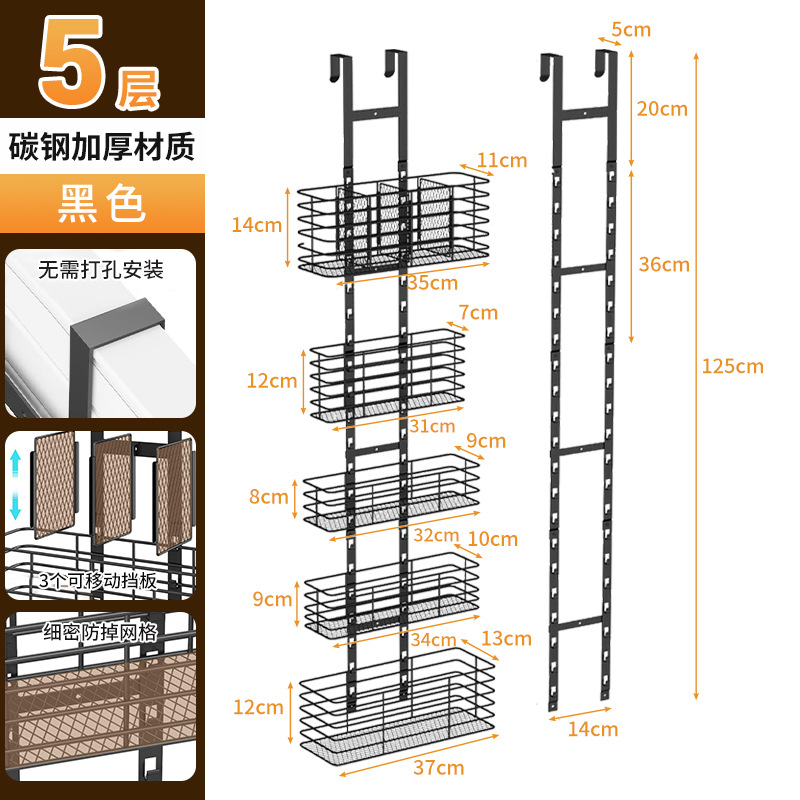 5层

碳钢加厚材质

黑色

无需打孔安装

3个可移动挡板

细密防掉网格

11cm
14cm
35cm
7cm
12cm
31cm
9cm
8cm
32cm
10cm
9cm
34cm
13cm
12cm
37cm

5cm
20cm
36cm
125cm
14cm