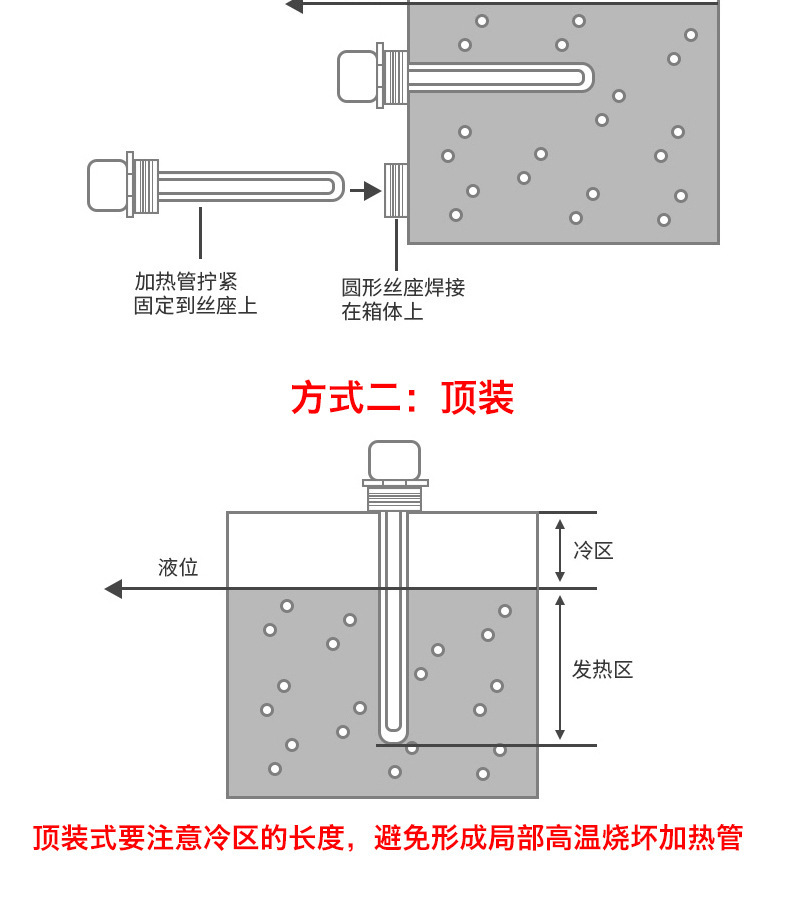 加热管拧紧
固定到丝座上

圆形丝座焊接
在箱体上

方式二：顶装

液位

冷区

发热区

顶装式要注意冷区的长度，避免形成局部高温烧坏加热管