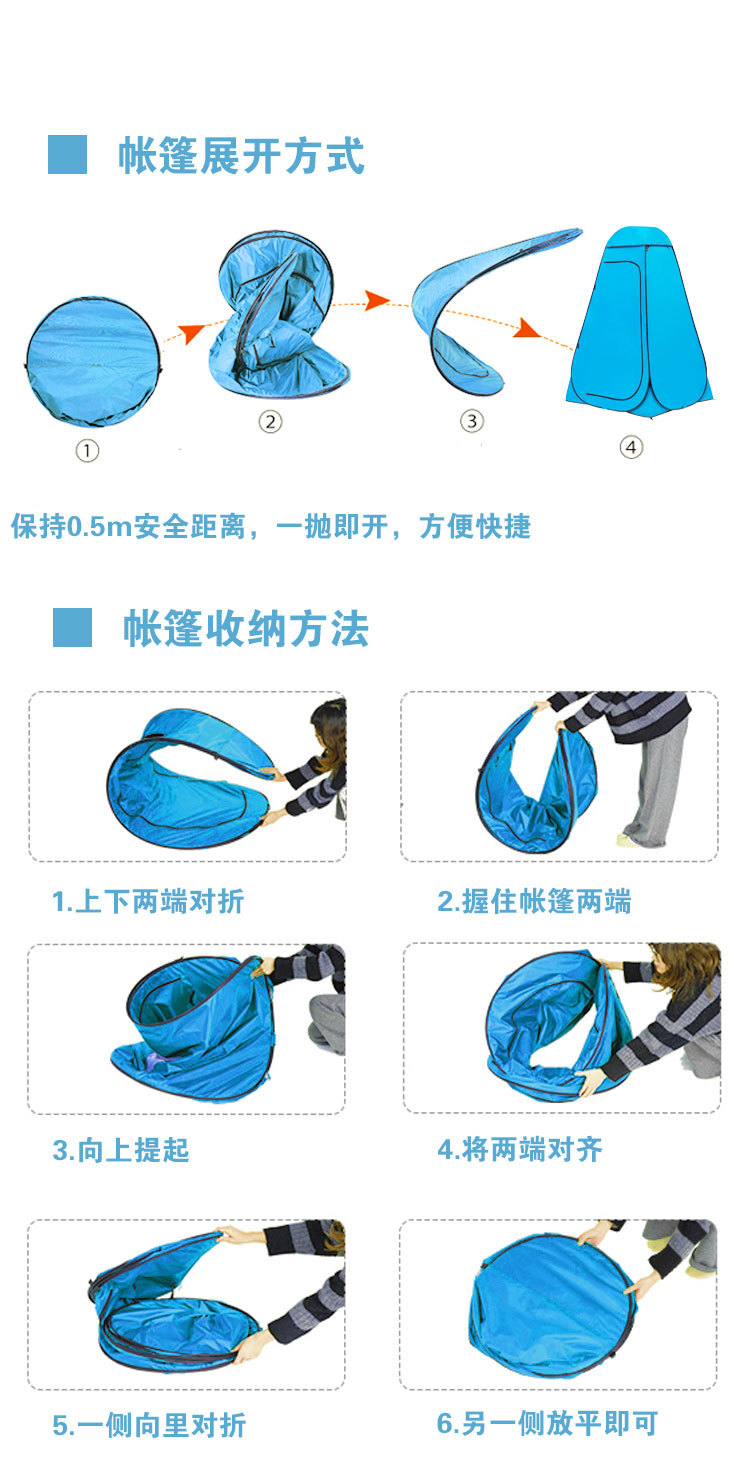 帐篷展开方式

①

②

③

④

保持0.5m安全距离，一抛即开，方便快捷

帐篷收纳方法

1.上下两端对折

2.握住帐篷两端

3.向上提起

4.将两端对齐

5.一侧向里对折

6.另一侧放平即可