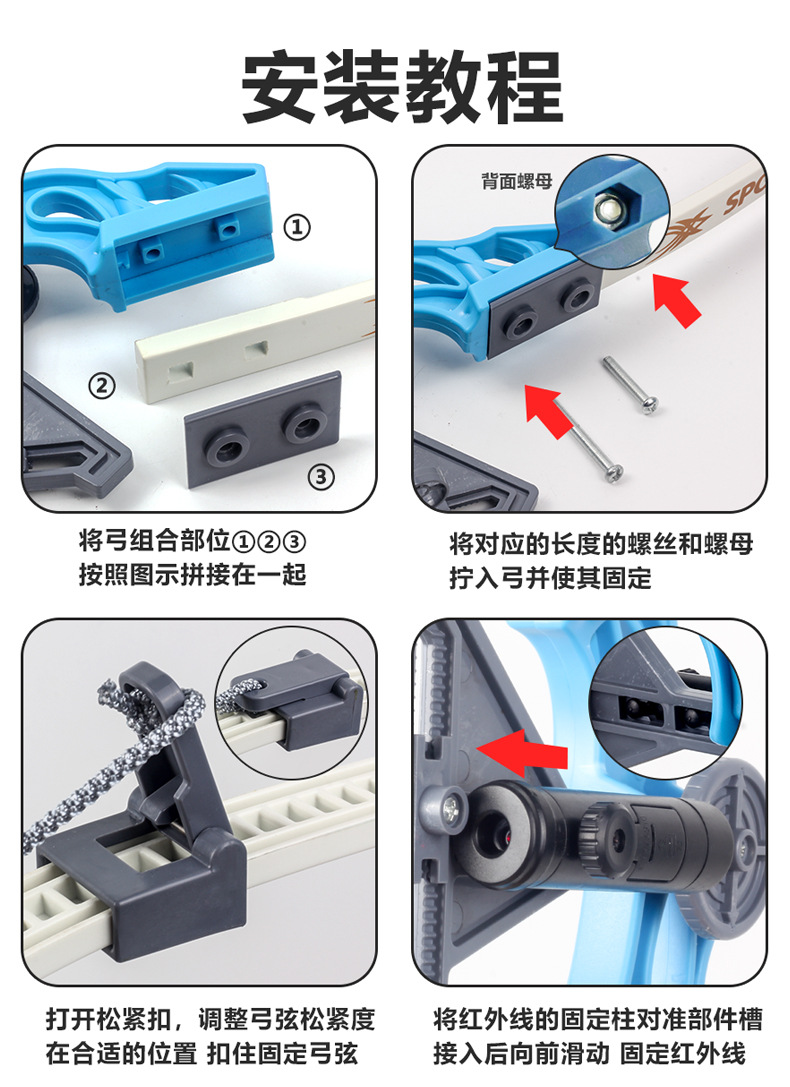 安装教程

①

②

③

将弓组合部位①②③
按照图示拼接在一起

背面螺母

SPO

将对应的长度的螺丝和螺母
拧入弓并使其固定

打开松紧扣，调整弓弦松紧度
在合适的位置 扣住固定弓弦

将红外线的固定柱对准部件槽
接入后向前滑动 固定红外线