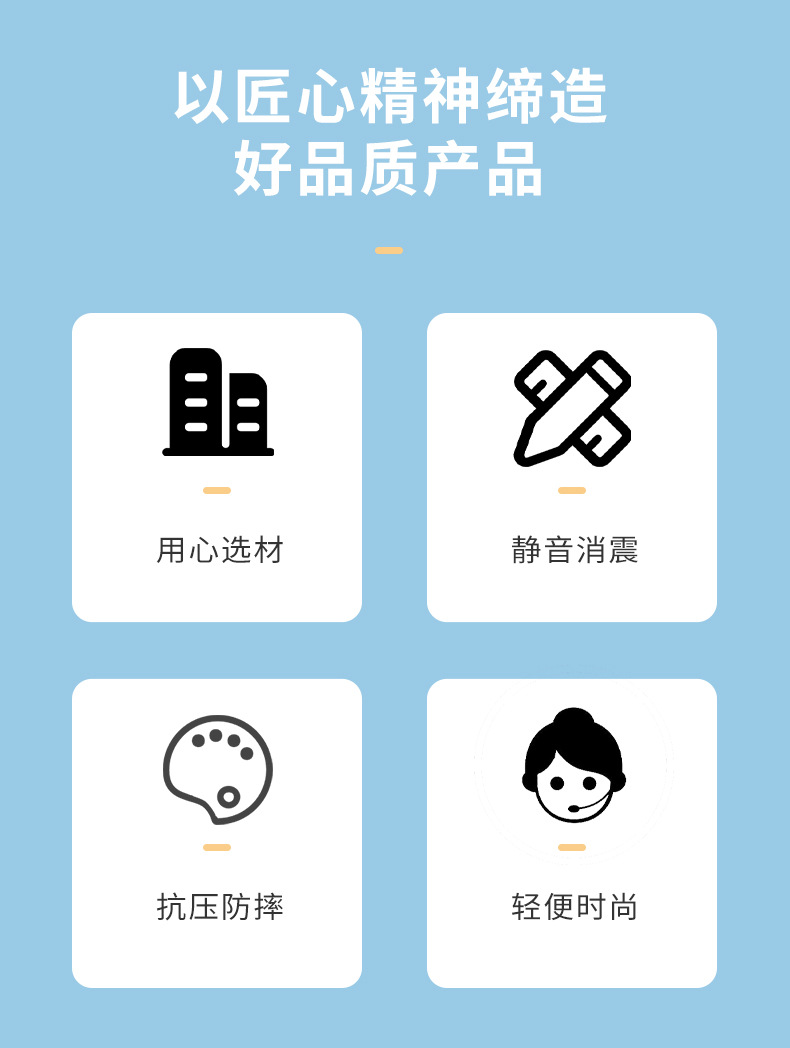 以匠心精神缔造
好品质产品

用心选材

静音消震

抗压防摔

轻便时尚