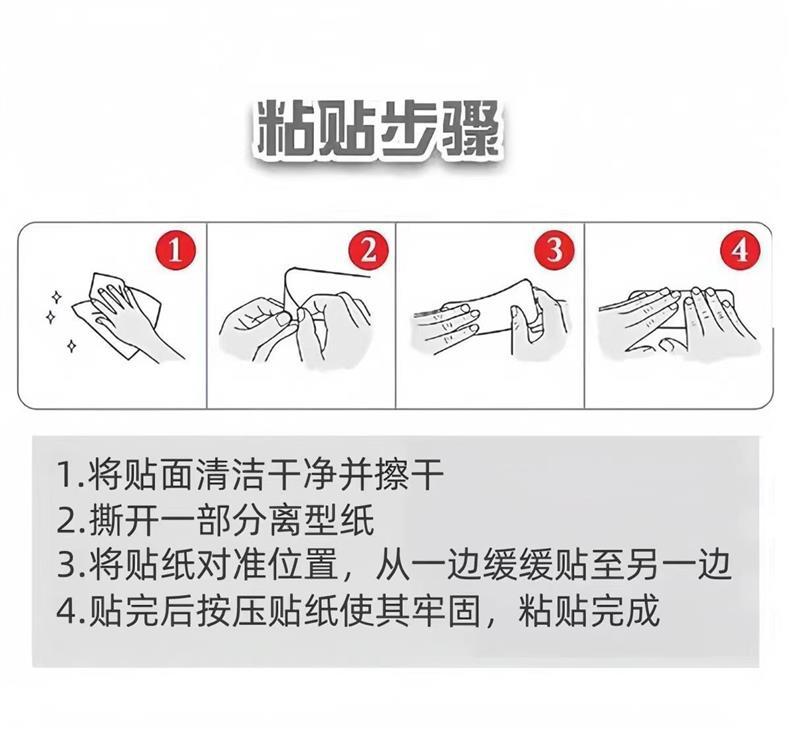 粘贴步骤

1

2

3

4

1.将贴面清洁干净并擦干
2.撕开一部分离型纸
3.将贴纸对准位置，从一边缓缓贴至另一边
4.贴完后按压贴纸使其牢固，粘贴完成