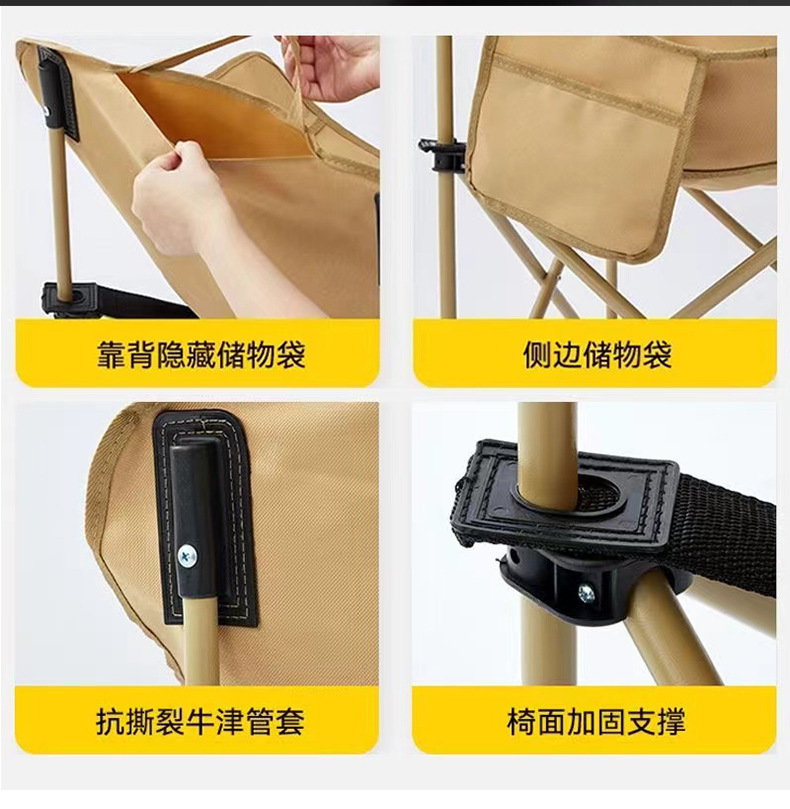 靠背隐藏储物袋

侧边储物袋

抗撕裂牛津管套

椅面加固支撑