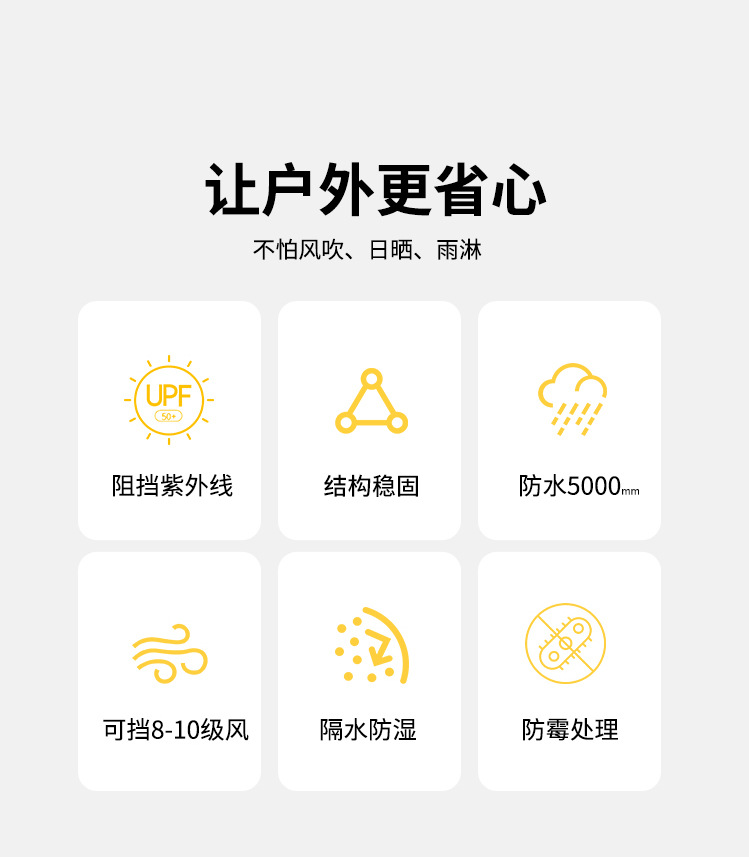 让户外更省心

不怕风吹、日晒、雨淋

UPF
50+

阻挡紫外线

结构稳固

防水5000mm

可挡8-10级风

隔水防湿

防霉处理