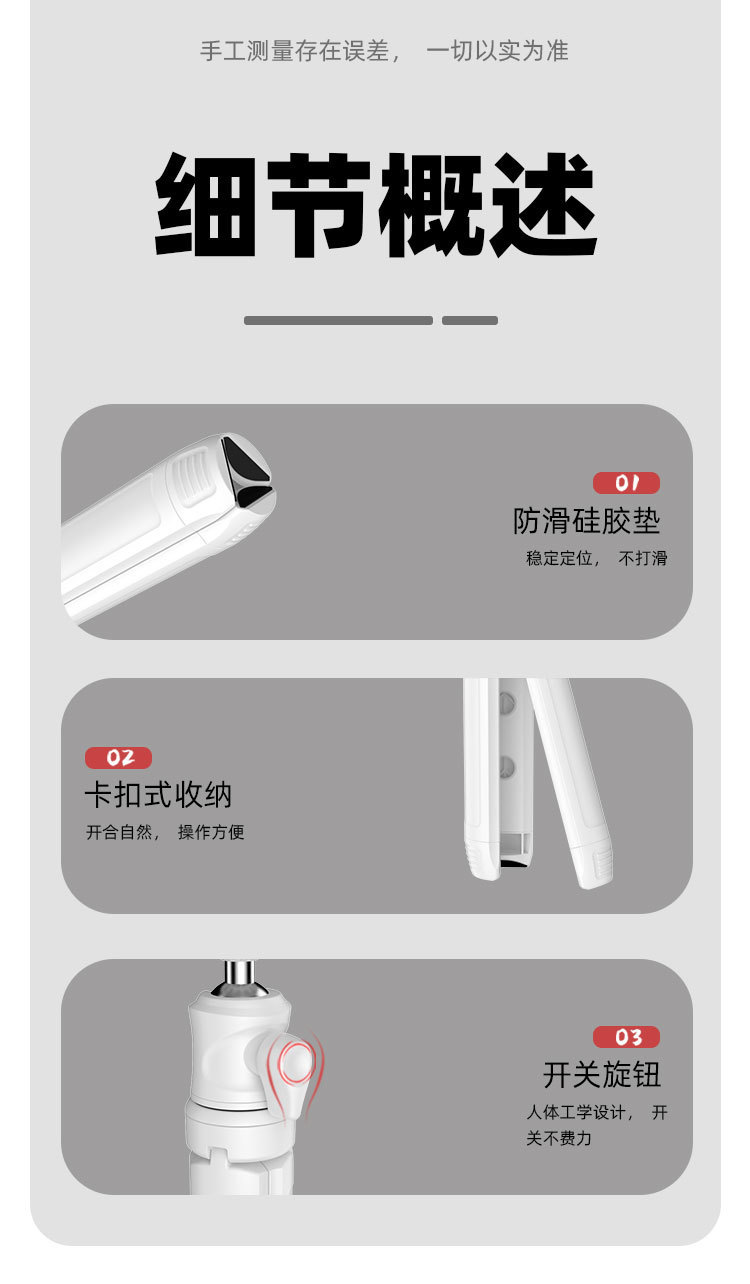 手工测量存在误差， 一切以实为准

细节概述

01
防滑硅胶垫
稳定定位， 不打滑

02
卡扣式收纳
开合自然， 操作方便

03
开关旋钮
人体工学设计， 开关不费力