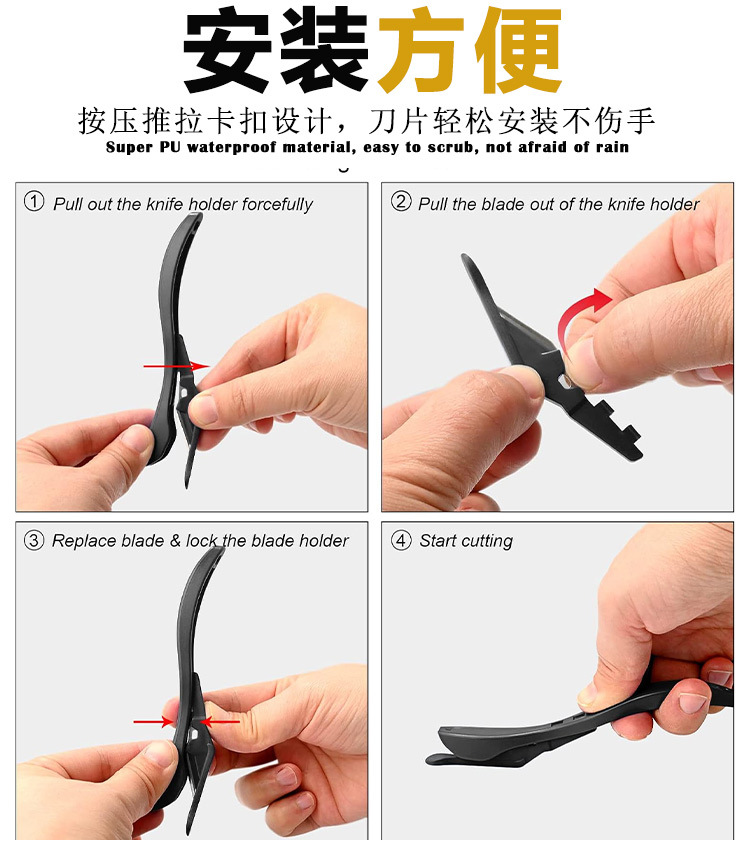 安装方便

按压推拉卡扣设计，刀片轻松安装不伤手

Super PU waterproof material, easy to scrub, not afraid of rain

① Pull out the knife holder forcefully

② Pull the blade out of the knife holder

③ Replace blade & lock the blade holder

④ Start cutting