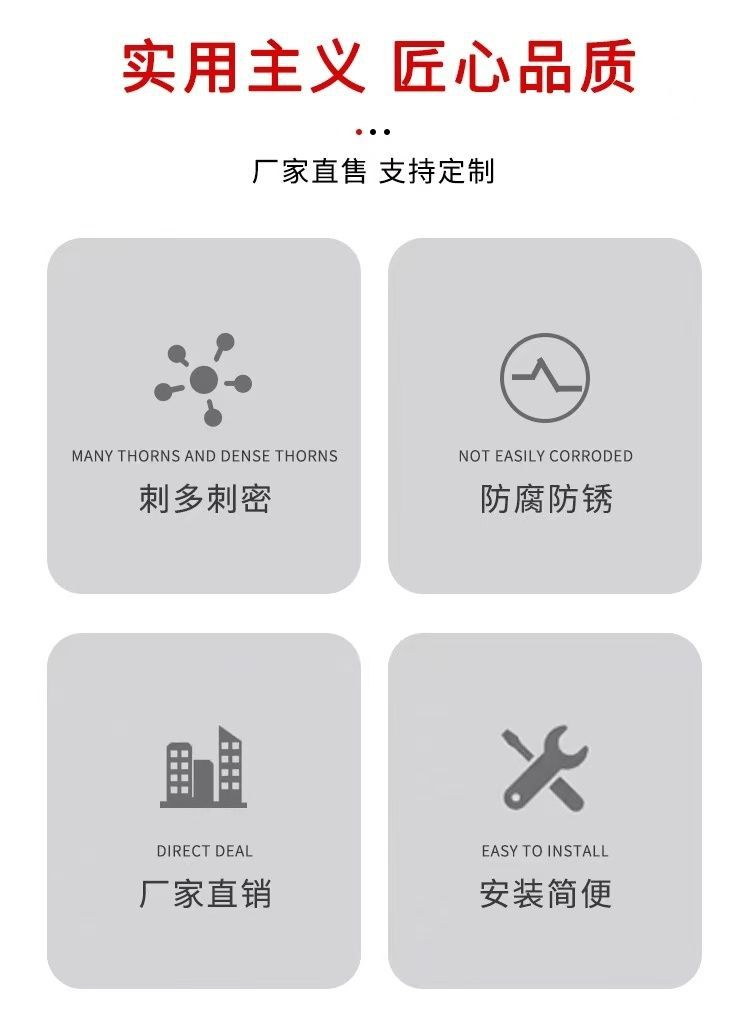 实用主义 匠心品质

厂家直售 支持定制

MANY THORNS AND DENSE THORNS
刺多刺密

NOT EASILY CORRODED
防腐防锈

DIRECT DEAL
厂家直销

EASY TO INSTALL
安装简便