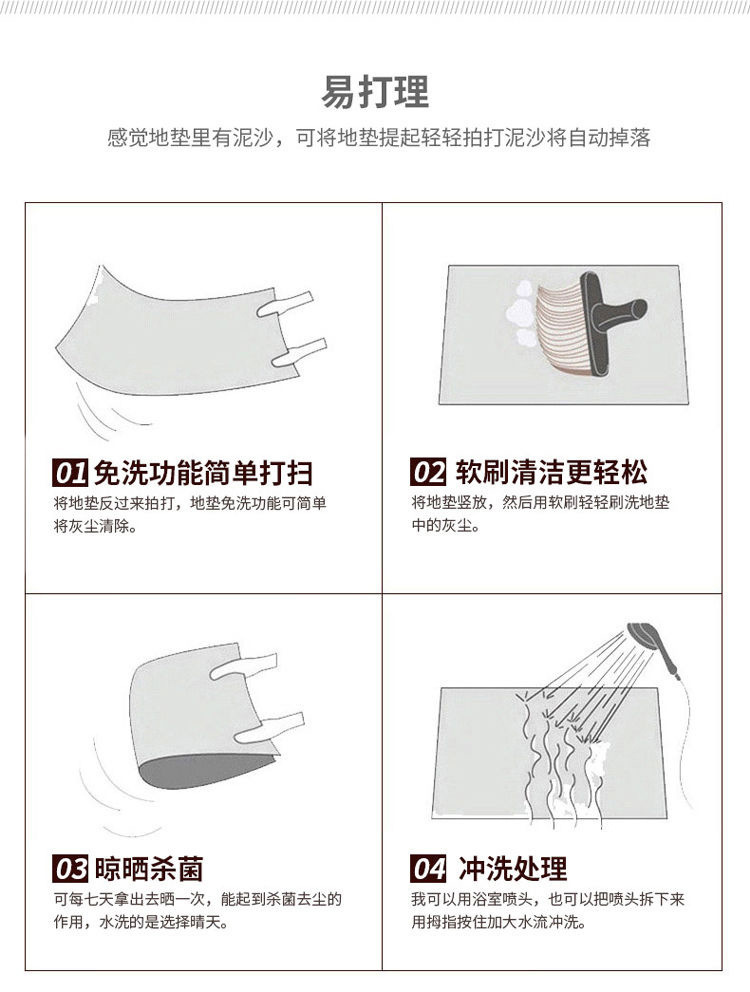 易打理

感觉地垫里有泥沙，可将地垫提起轻轻拍打泥沙将自动掉落

01 免洗功能简单打扫

将地垫反过来拍打，地垫免洗功能可简单将灰尘清除。

02 软刷清洁更轻松

将地垫竖放，然后用软刷轻轻刷洗地垫中的灰尘。

03 晾晒杀菌

可每七天拿出去晒一次，能起到杀菌去尘的作用，水洗的是选择晴天。

04 冲洗处理

我可以用浴室喷头，也可以把喷头拆下来用拇指按住加大水流冲洗。