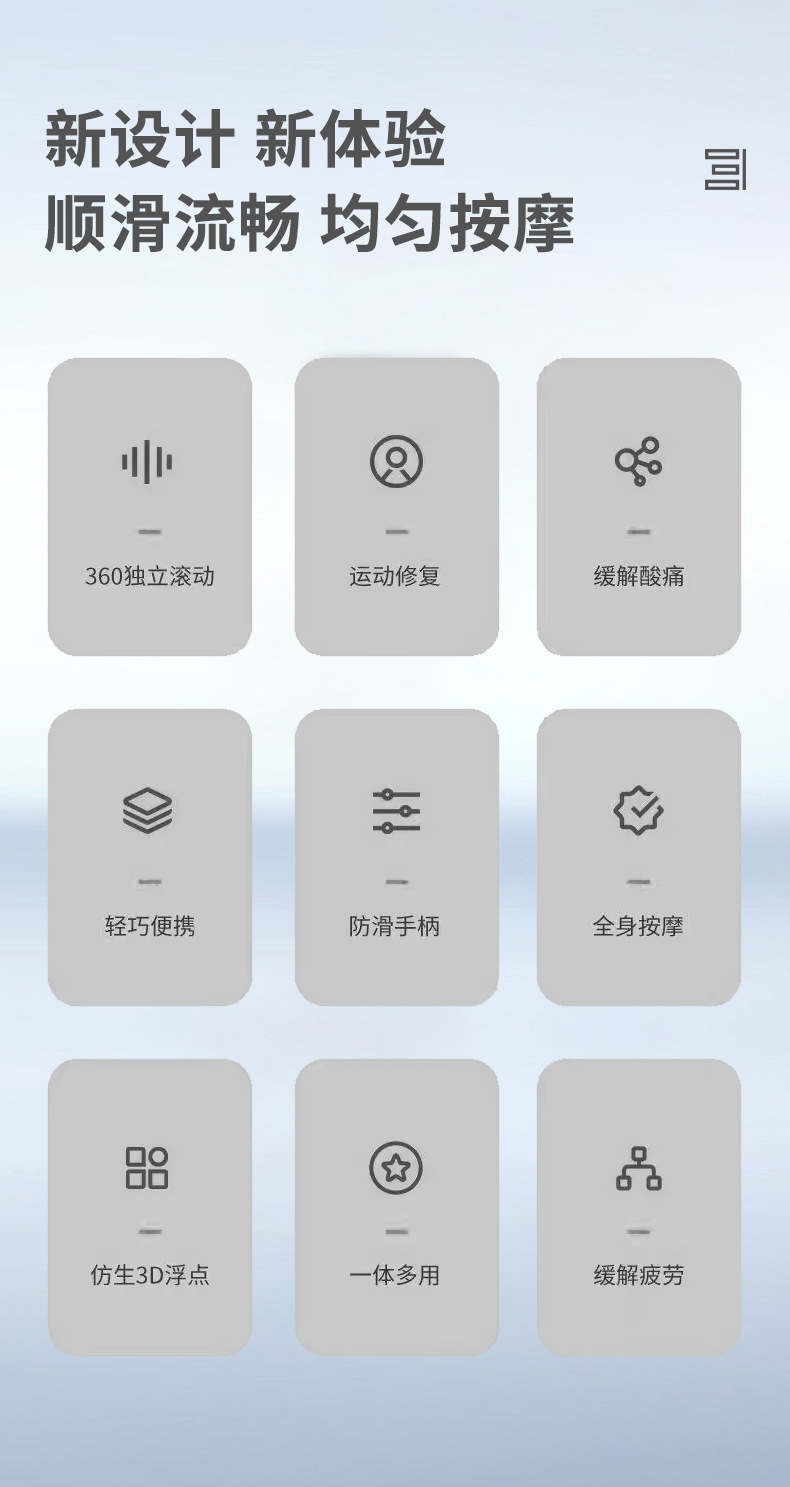 新设计 新体验
顺滑流畅 均匀按摩

360独立滚动

运动修复

缓解酸痛

轻巧便携

防滑手柄

全身按摩

仿生3D浮点

一体多用

缓解疲劳