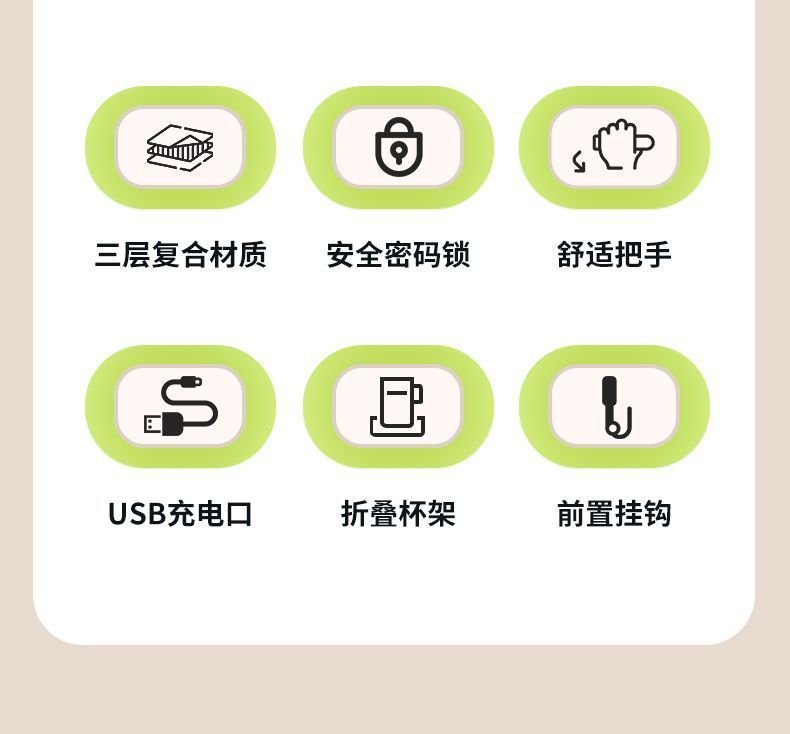 三层复合材质

安全密码锁

舒适把手

USB充电口

折叠杯架

前置挂钩