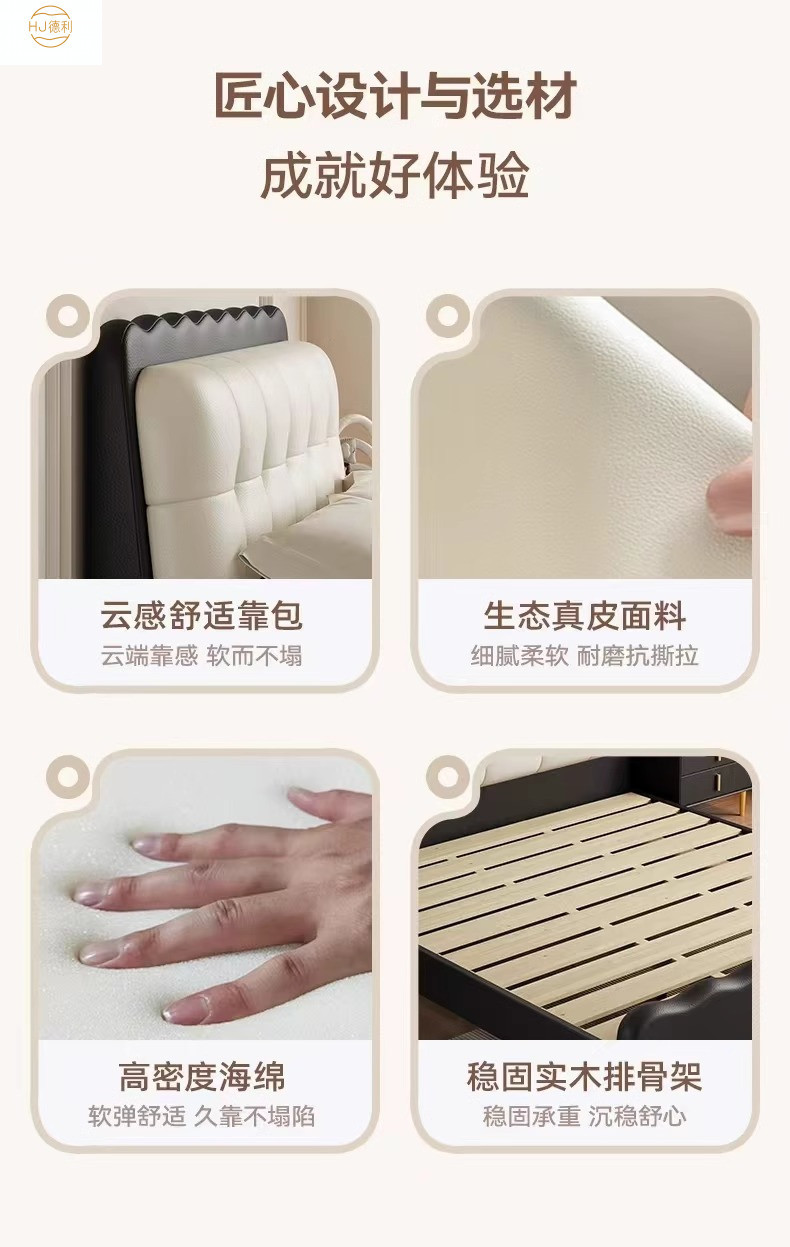 HJ德利

匠心设计与选材

成就好体验

云感舒适靠包

云端靠感 软而不塌

生态真皮面料

细腻柔软 耐磨抗撕拉

高密度海绵

软弹舒适 久靠不塌陷

稳固实木排骨架

稳固承重 沉稳舒心