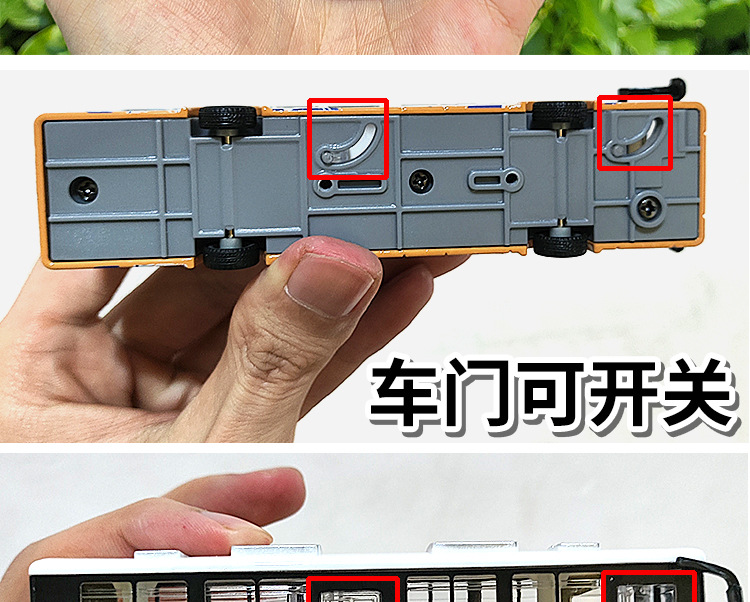 车门可开关