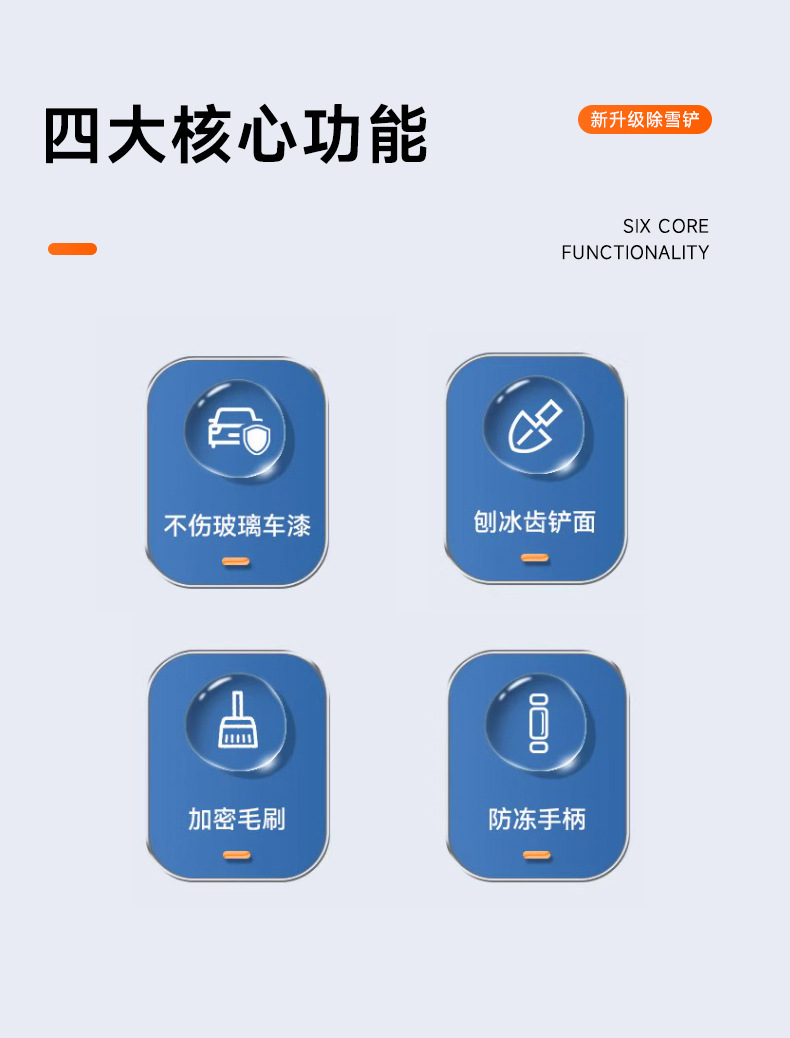 四大核心功能

新升级除雪铲

SIX CORE
FUNCTIONALITY

不伤玻璃车漆

刨冰齿铲面

加密毛刷

防冻手柄