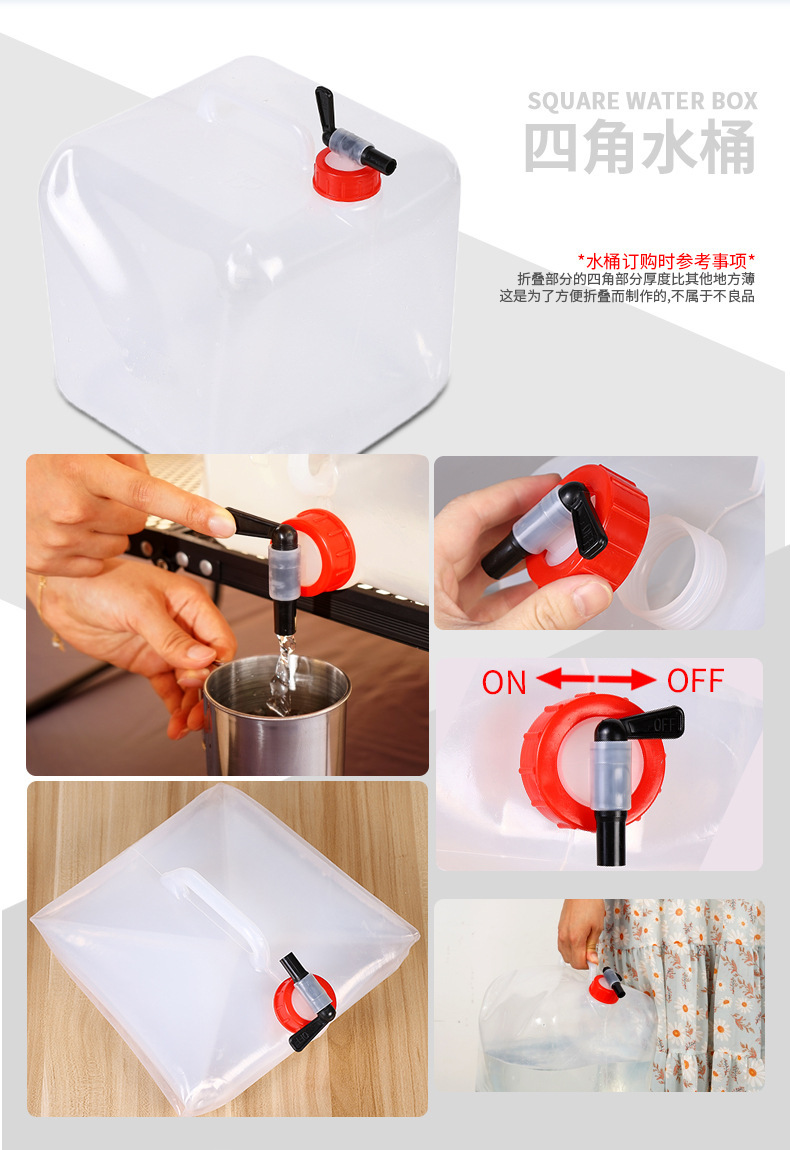 SQUARE WATER BOX
四角水桶

*水桶订购时参考事项*
折叠部分的四角部分厚度比其他地方薄
这是为了方便折叠而制作的,不属于不良品

ON OFF

OFF