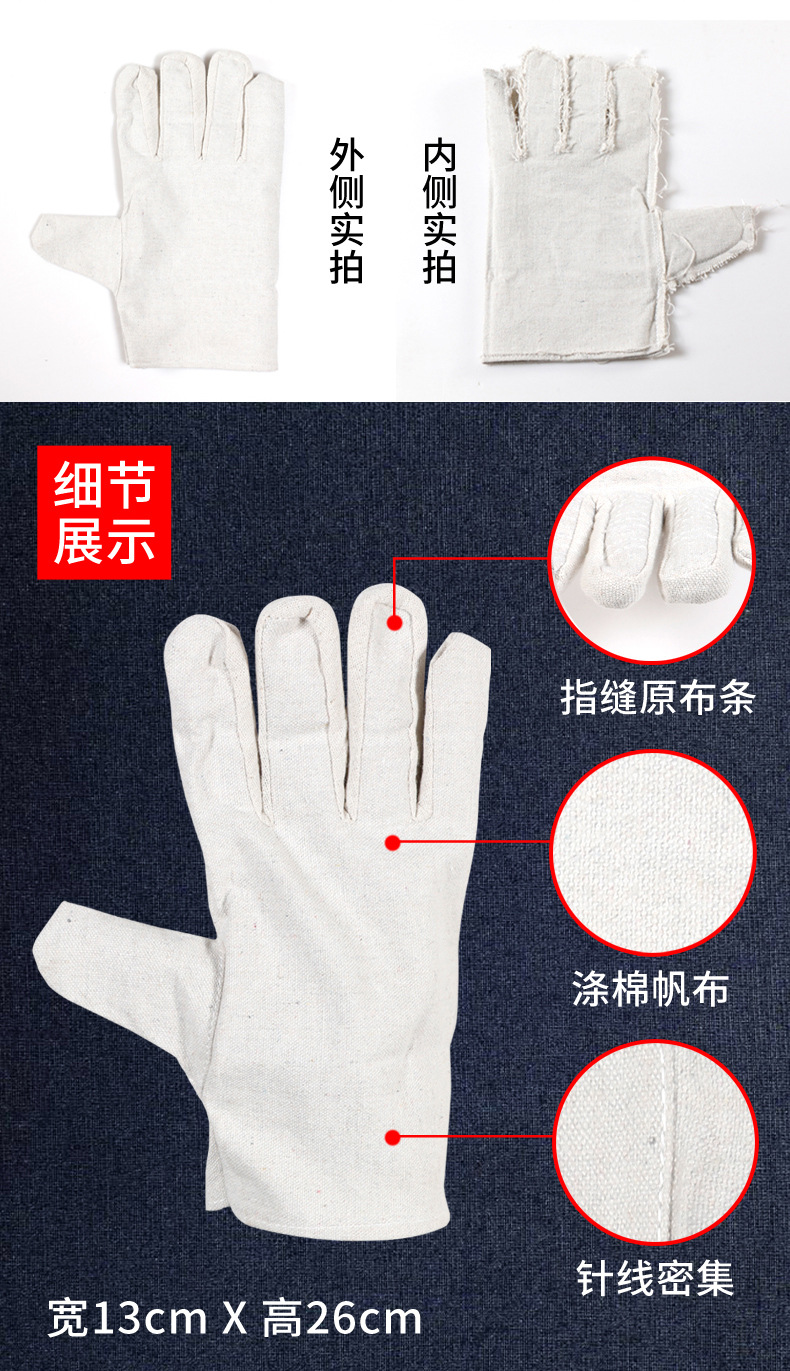 外侧实拍

内侧实拍

细节展示

指缝原布条

涤棉帆布

针线密集

宽13cm X 高26cm