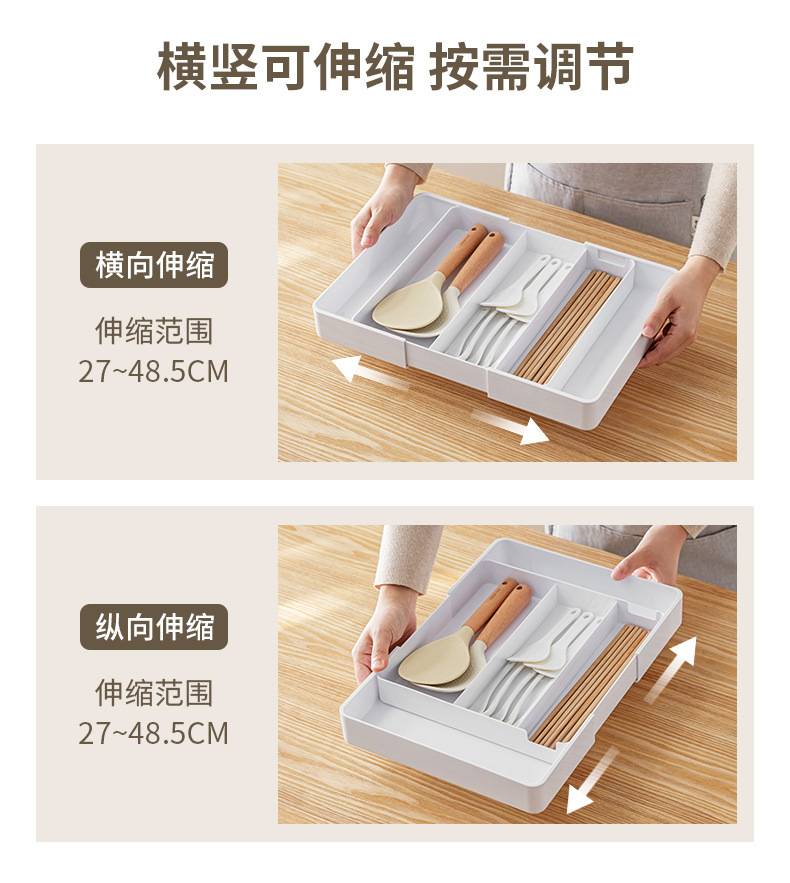 横竖可伸缩 按需调节

横向伸缩

伸缩范围
27~48.5CM

纵向伸缩

伸缩范围
27~48.5CM