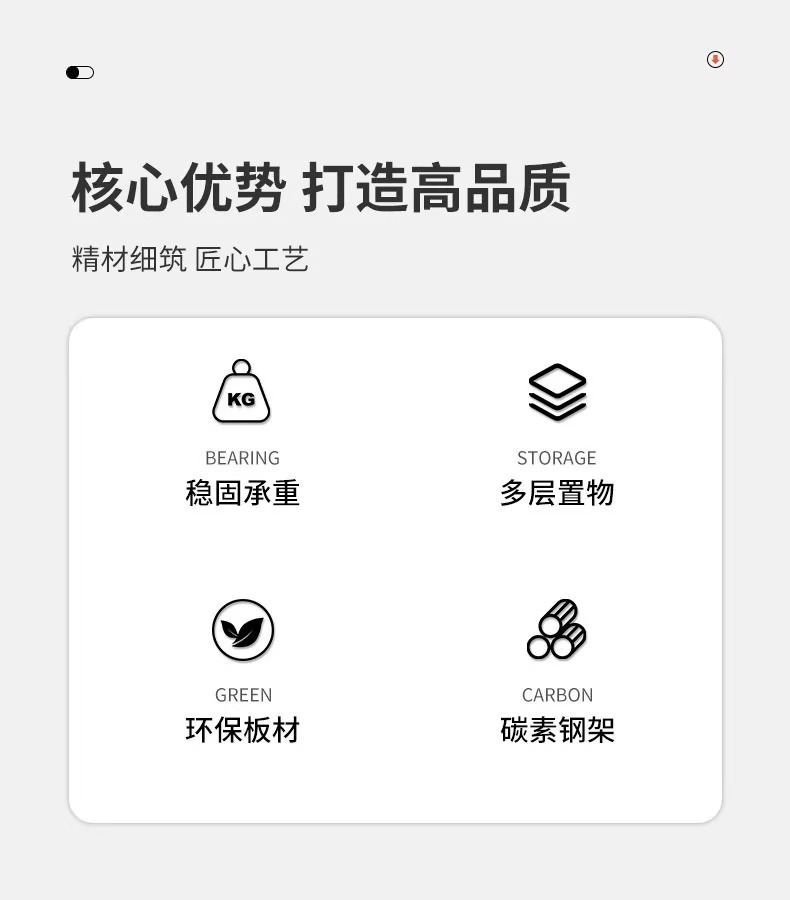 核心优势 打造高品质

精材细筑 匠心工艺

KG

BEARING
稳固承重

STORAGE
多层置物

GREEN
环保板材

CARBON
碳素钢架