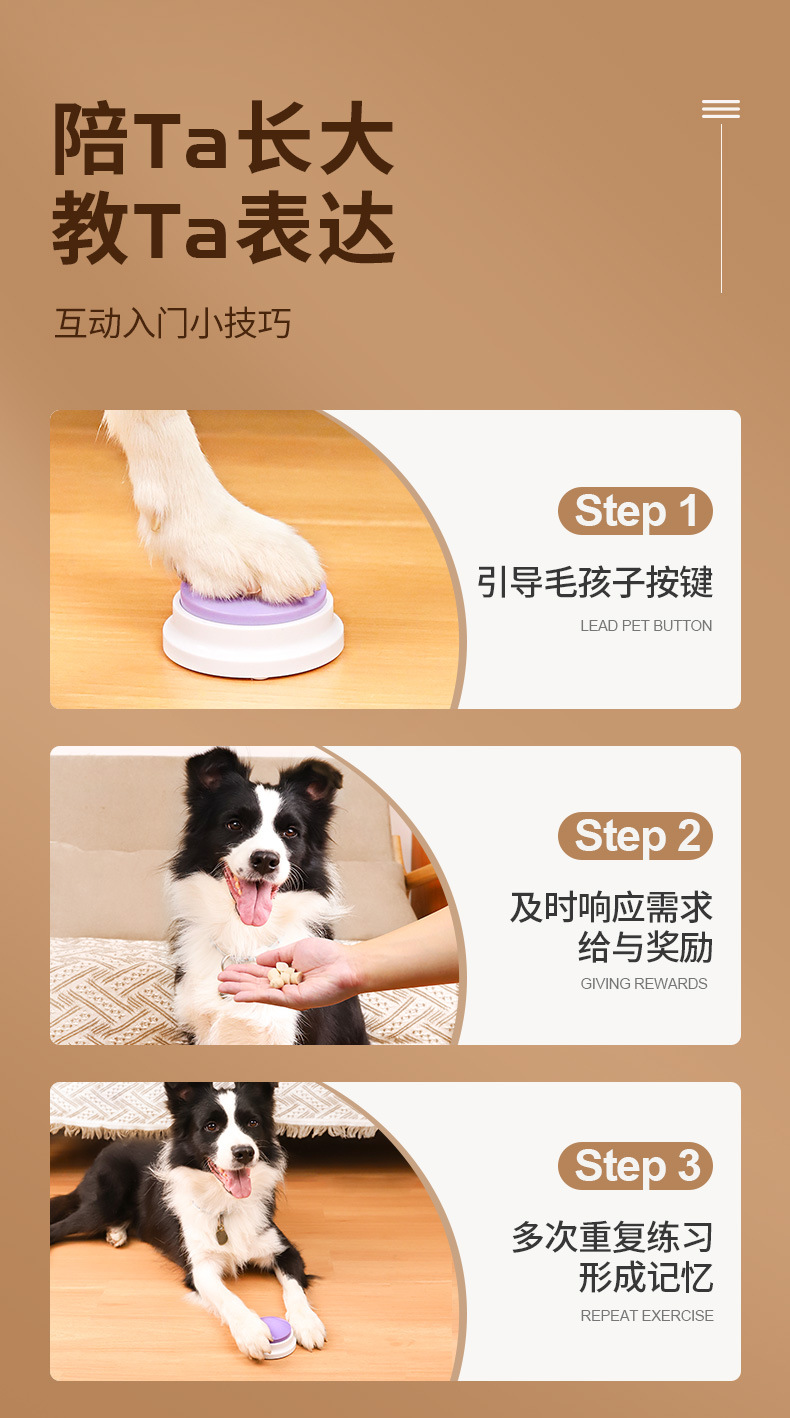 陪Ta长大
教Ta表达

互动入门小技巧

Step 1
引导毛孩子按键
LEAD PET BUTTON

Step 2
及时响应需求
给与奖励
GIVING REWARDS

Step 3
多次重复练习
形成记忆
REPEAT EXERCISE