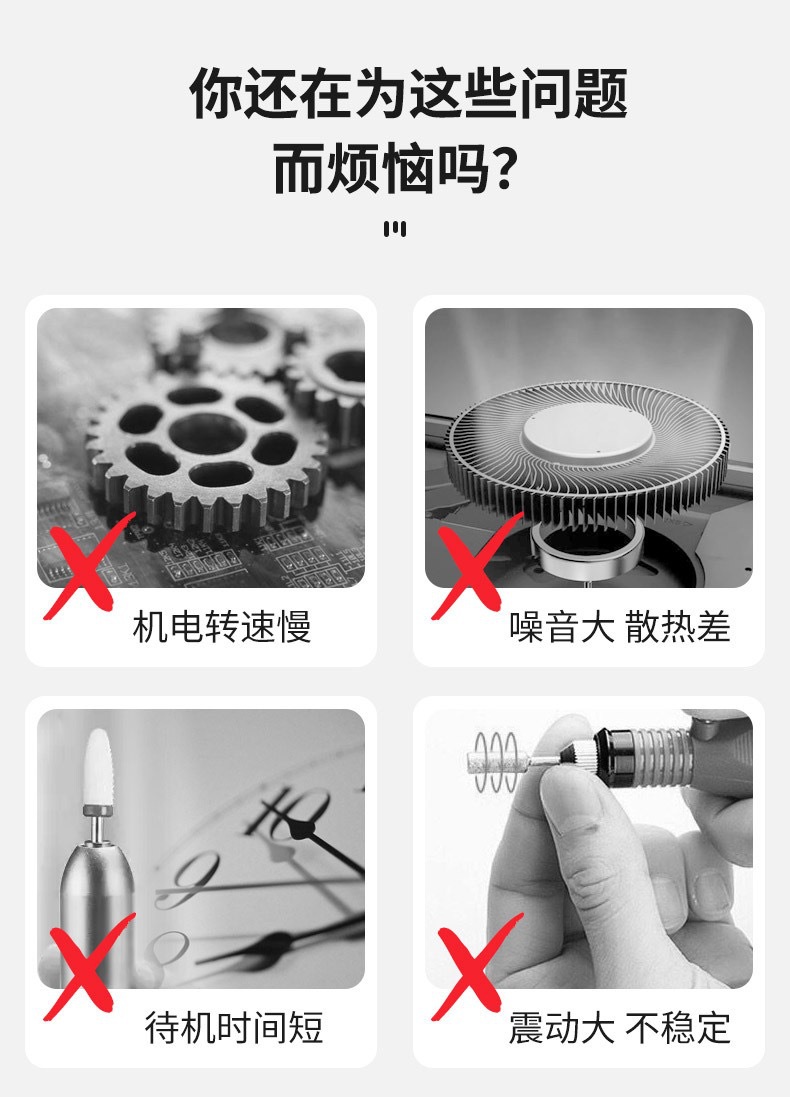 你还在为这些问题
而烦恼吗?

机电转速慢

噪音大 散热差

待机时间短

震动大 不稳定