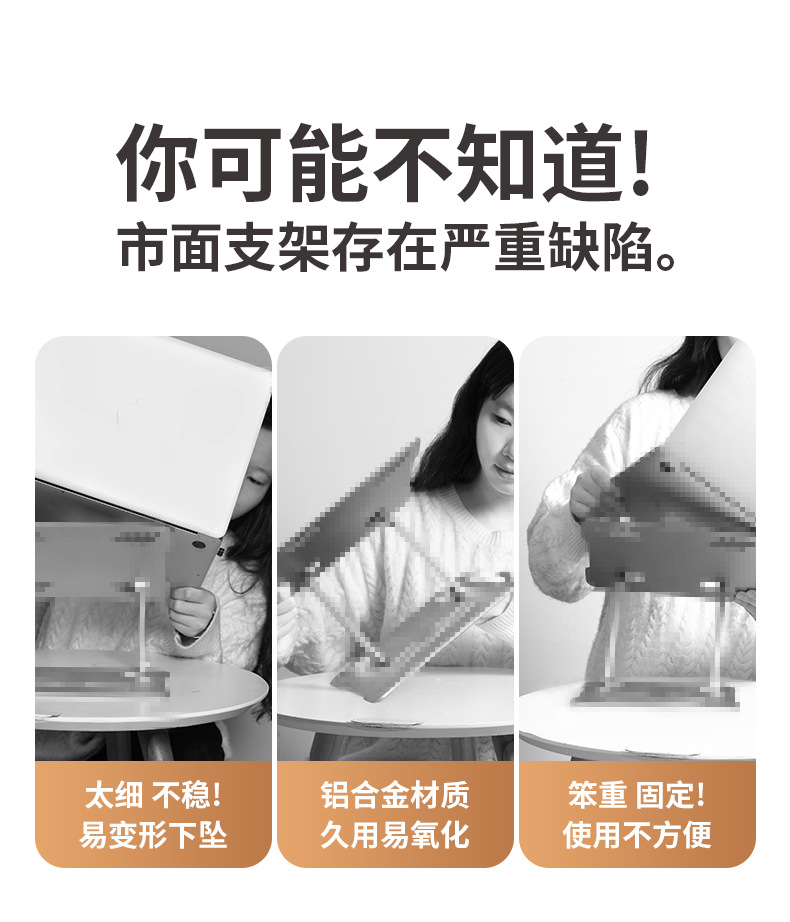 你可能不知道!
市面支架存在严重缺陷。

太细 不稳!
易变形下坠

铝合金材质
久用易氧化

笨重 固定!
使用不方便