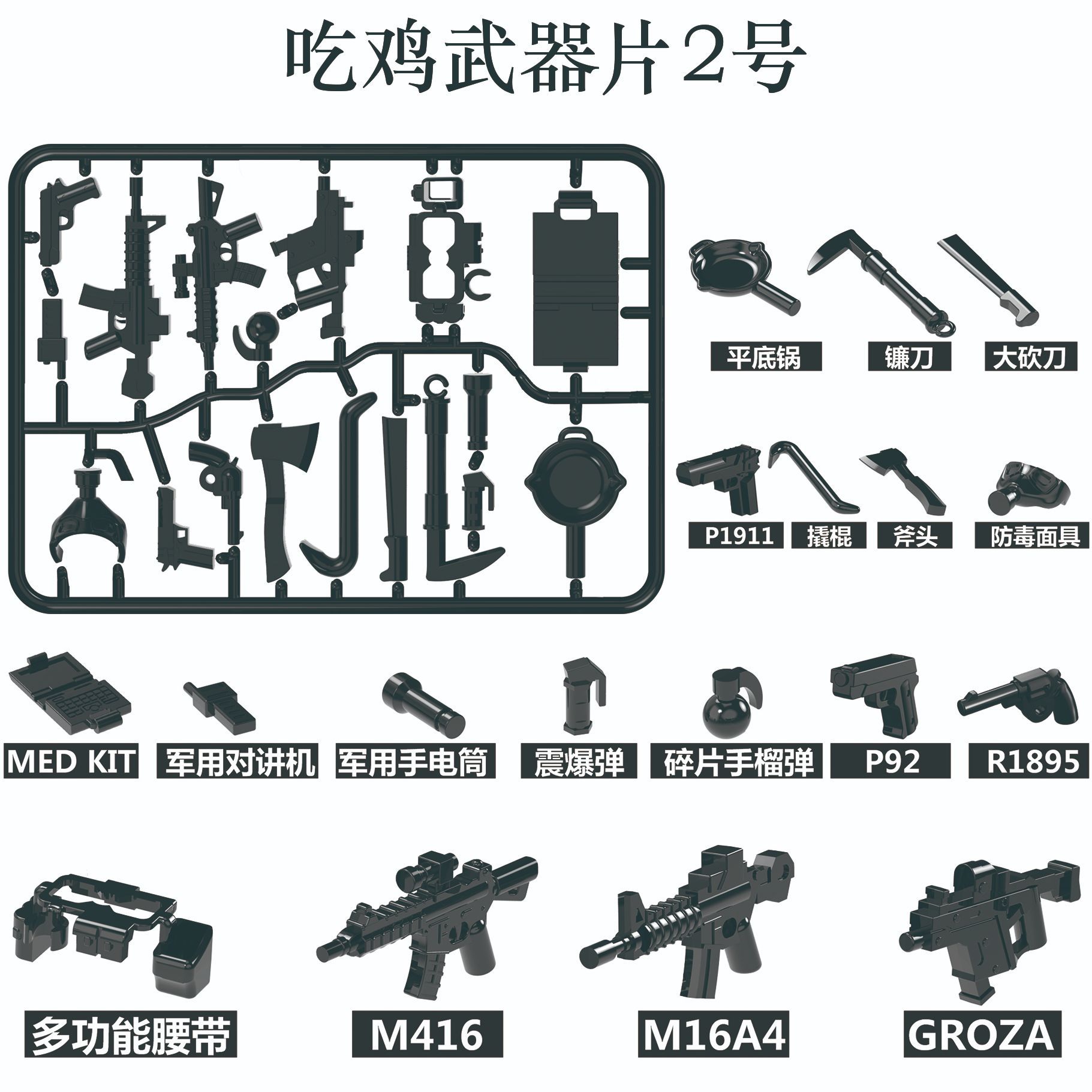 吃鸡武器片2号

平底锅 镰刀 大砍刀

P1911 撬棍 斧头 防毒面具

MED KIT 军用对讲机 军用手电筒 震爆弹 碎片手榴弹 P92 R1895

多功能腰带 M416 M16A4 GROZA