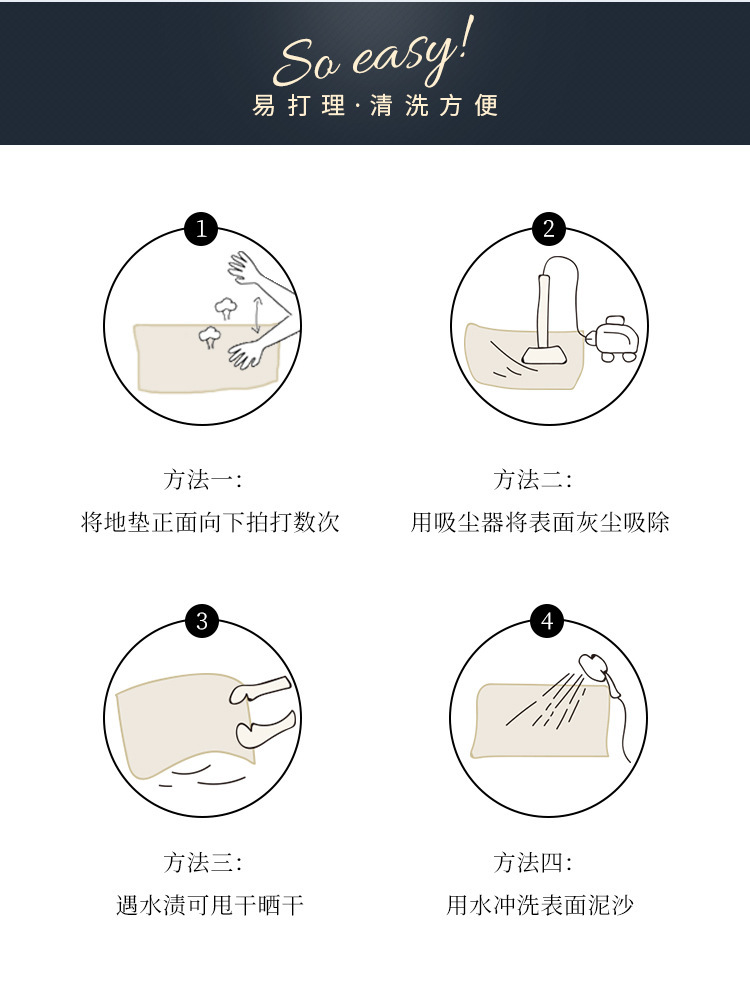 So easy!
易打理·清洗方便

1

方法一:
将地垫正面向下拍打数次

2

方法二:
用吸尘器将表面灰尘吸除

3

方法三:
遇水渍可甩干晒干

4

方法四:
用水冲洗表面泥沙