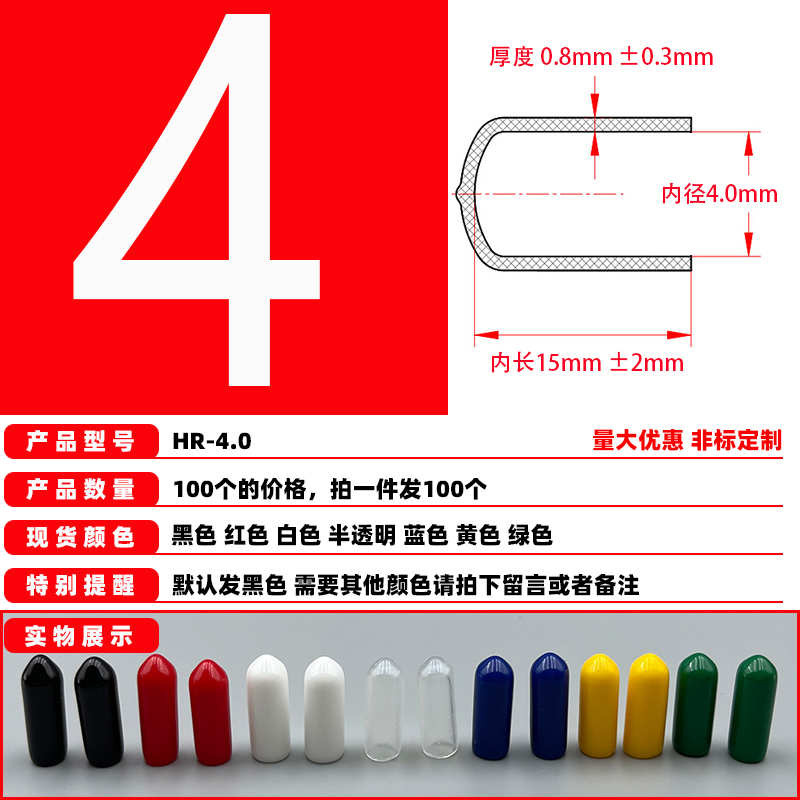 4

厚度 0.8mm ±0.3mm

内径4.0mm

内长15mm ±2mm

产品型号 HR-4.0 量大优惠 非标定制

产品数量 100个的价格，拍一件发100个

现货颜色 黑色 红色 白色 半透明 蓝色 黄色 绿色

特别提醒 默认发黑色 需要其他颜色请拍下留言或者备注

实物展示