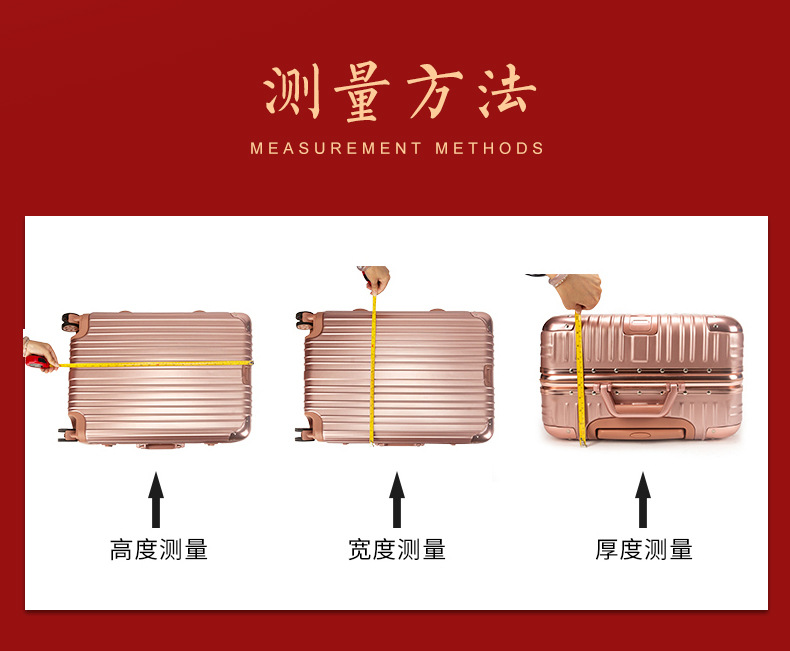 测量方法

MEASUREMENT METHODS

高度测量

宽度测量

厚度测量