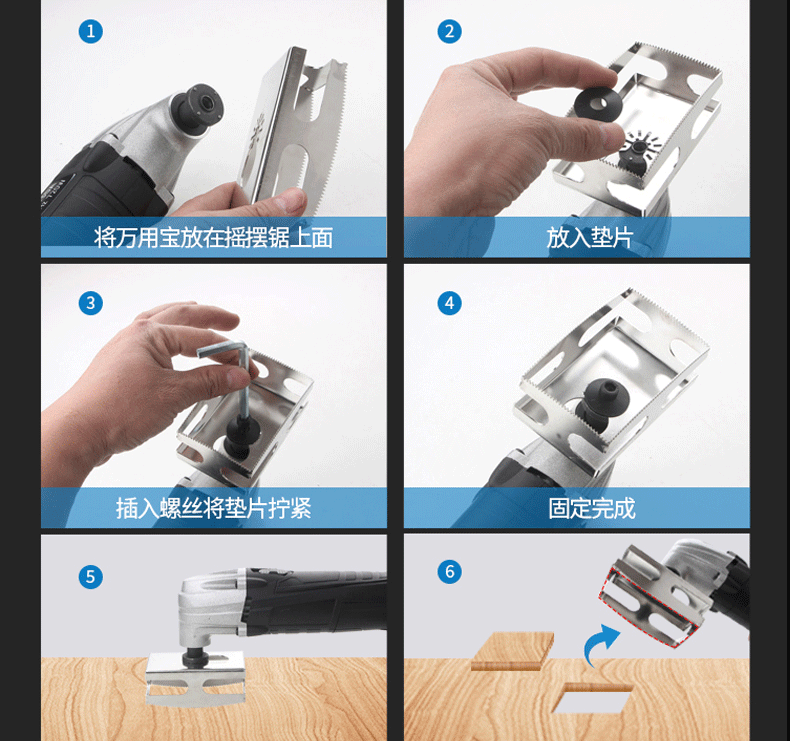 1

将万用宝放在摇摆锯上面

2

放入垫片

3

插入螺丝将垫片拧紧

4

固定完成

5

6