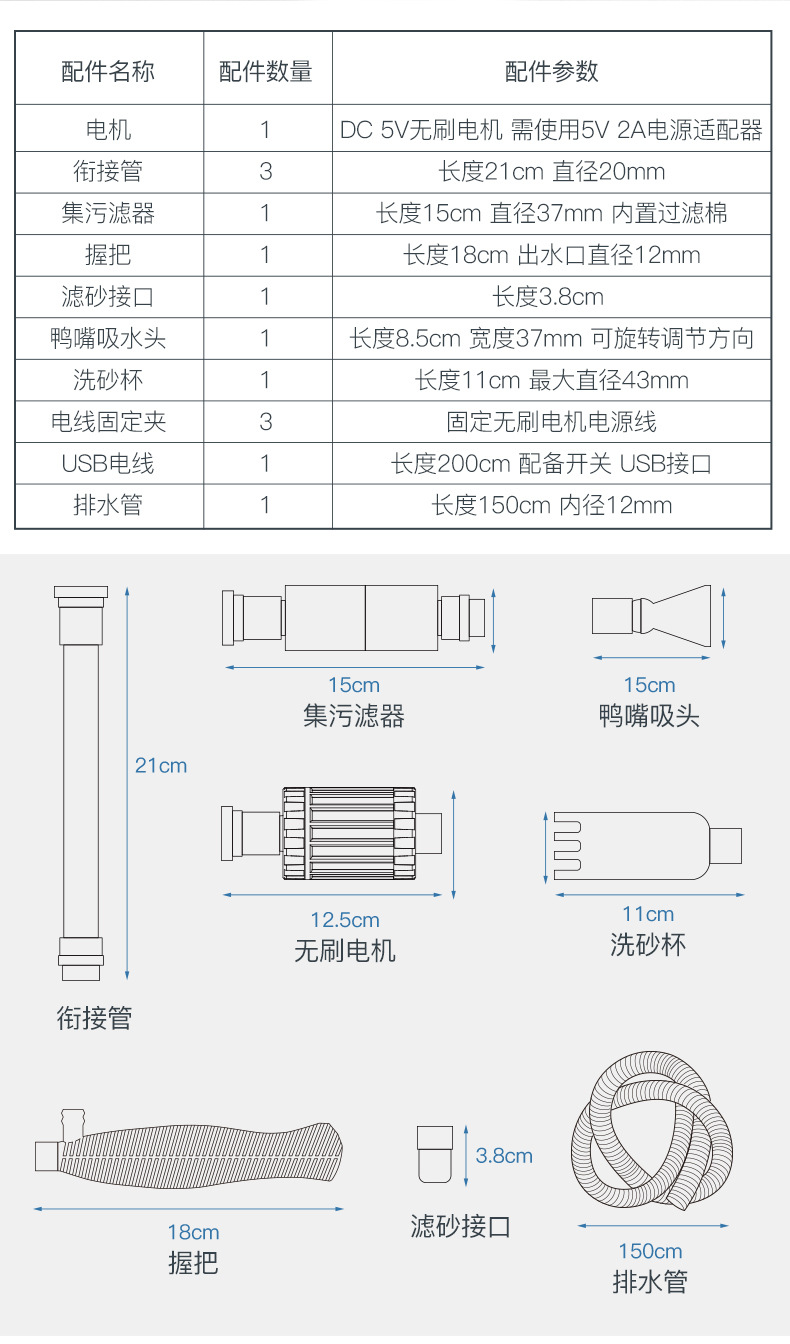 | 配件名称 | 配件数量 | 配件参数 |
|---|---|---|
| 电机 | 1 | DC 5V无刷电机 需使用5V 2A电源适配器 |
| 衔接管 | 3 | 长度21cm 直径20mm |
| 集污滤器 | 1 | 长度15cm 直径37mm 内置过滤棉 |
| 握把 | 1 | 长度18cm 出水口直径12mm |
| 滤砂接口 | 1 | 长度3.8cm |
| 鸭嘴吸水头 | 1 | 长度8.5cm 宽度37mm 可旋转调节方向 |
| 洗砂杯 | 1 | 长度11cm 最大直径43mm |
| 电线固定夹 | 3 | 固定无刷电机电源线 |
| USB电线 | 1 | 长度200cm 配备开关 USB接口 |
| 排水管 | 1 | 长度150cm 内径12mm |

21cm
衔接管

15cm
集污滤器

15cm
鸭嘴吸头

12.5cm
无刷电机

11cm
洗砂杯

18cm
握把

3.8cm
滤砂接口

150cm
排水管