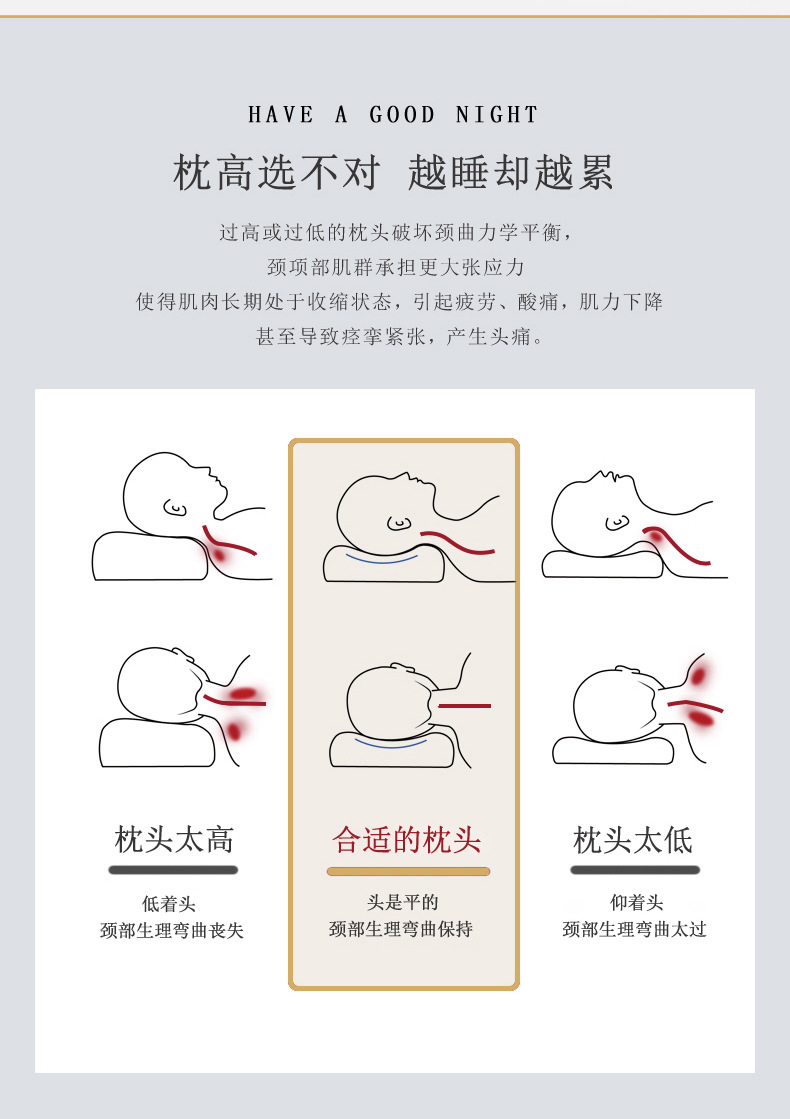 HAVE A GOOD NIGHT

枕高选不对 越睡却越累

过高或过低的枕头破坏颈曲力学平衡，
颈项部肌群承担更大张应力
使得肌肉长期处于收缩状态，引起疲劳、酸痛，肌力下降
甚至导致痉挛紧张，产生头痛。

枕头太高

低着头
颈部生理弯曲丧失

合适的枕头

头是平的
颈部生理弯曲保持

枕头太低

仰着头
颈部生理弯曲太过