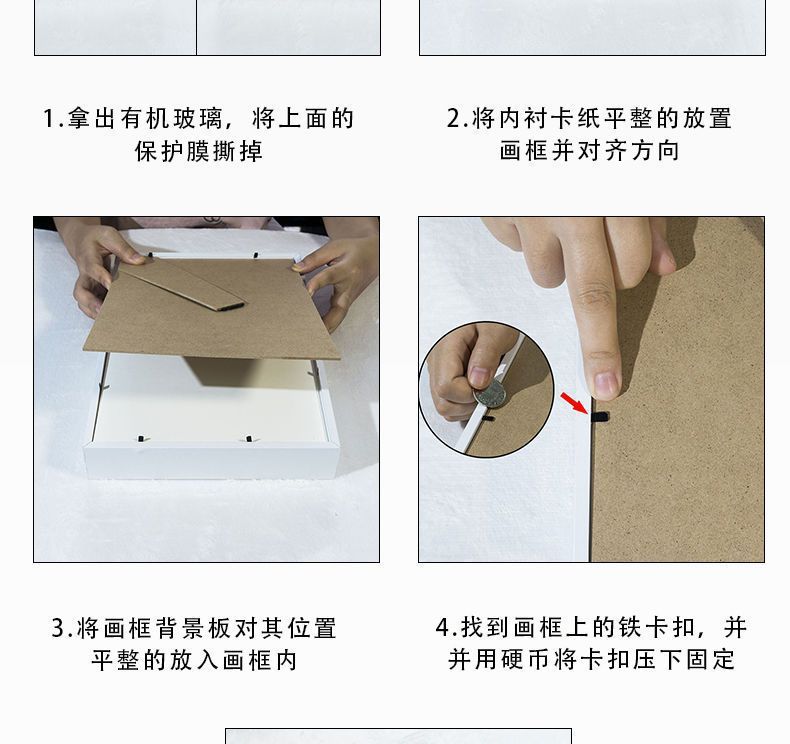 1.拿出有机玻璃，将上面的保护膜撕掉

2.将内衬卡纸平整的放置画框并对齐方向

3.将画框背景板对其位置平整的放入画框内

4.找到画框上的铁卡扣，并并用硬币将卡扣压下固定