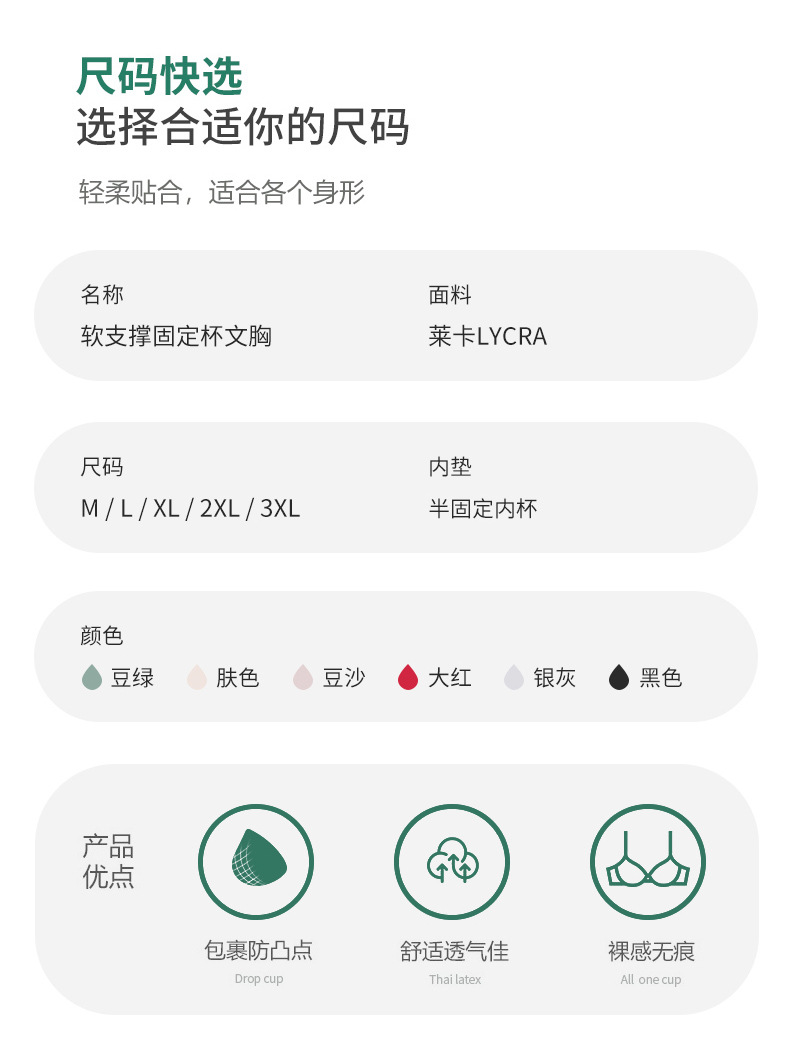 尺码快选
选择合适你的尺码

轻柔贴合，适合各个身形

名称
软支撑固定杯文胸

面料
莱卡LYCRA

尺码
M / L / XL / 2XL / 3XL

内垫
半固定内杯

颜色
豆绿 肤色 豆沙 大红 银灰 黑色

产品
优点

包裹防凸点
Drop cup

舒适透气佳
Thai latex

裸感无痕
All one cup