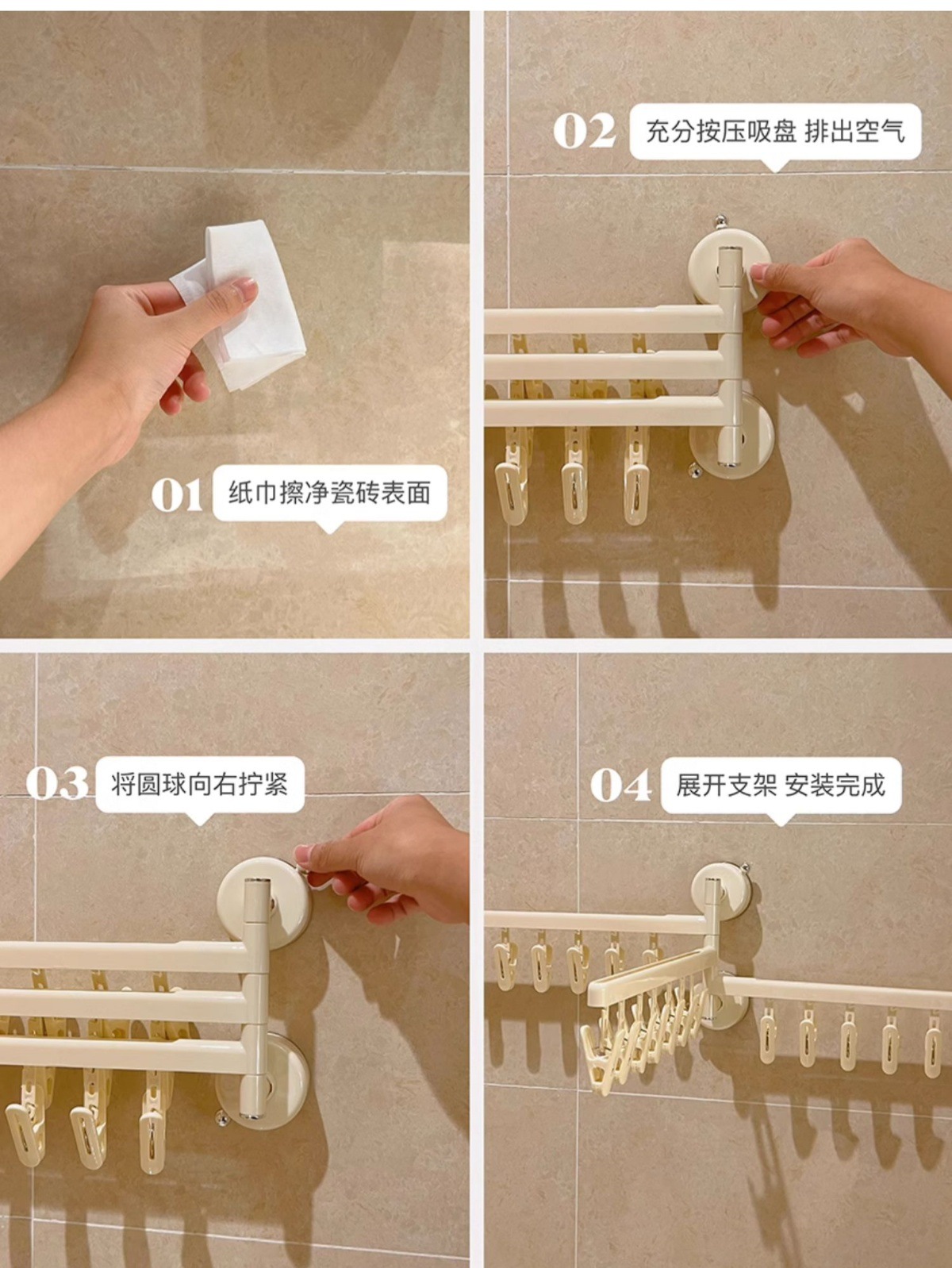 01 纸巾擦净瓷砖表面

02 充分按压吸盘 排出空气

03 将圆球向右拧紧

04 展开支架 安装完成