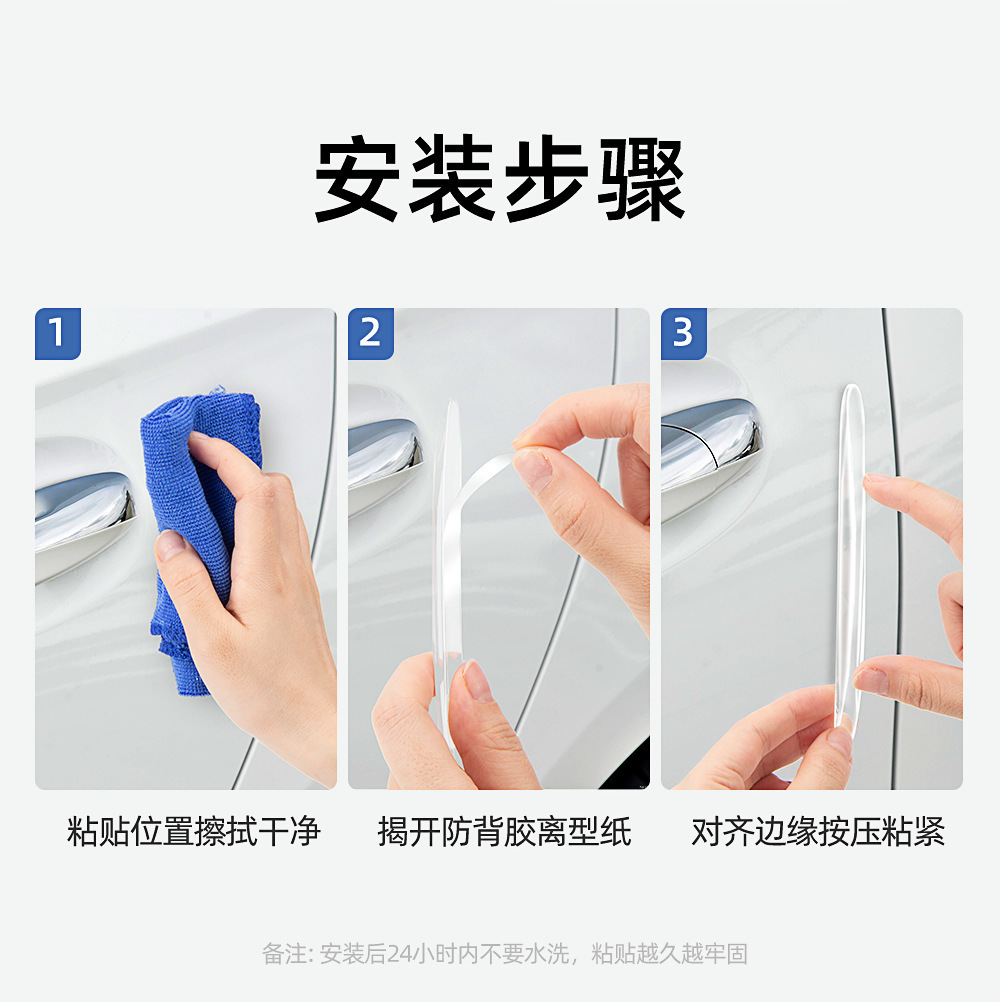 安装步骤

1

2

3

粘贴位置擦拭干净

揭开防背胶离型纸

对齐边缘按压粘紧

备注: 安装后24小时内不要水洗，粘贴越久越牢固