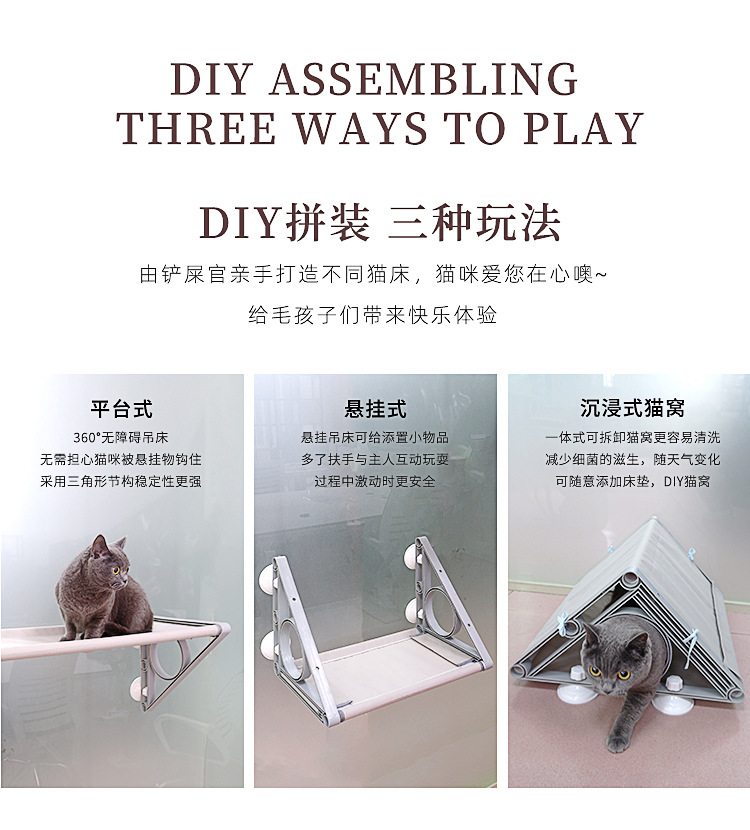 DIY ASSEMBLING
THREE WAYS TO PLAY

DIY拼装 三种玩法

由铲屎官亲手打造不同猫床，猫咪爱您在心噢~

给毛孩子们带来快乐体验

平台式

360°无障碍吊床
无需担心猫咪被悬挂物钩住
采用三角形节构稳定性更强

悬挂式

悬挂吊床可给添置小物品
多了扶手与主人互动玩耍
过程中激动时更安全

沉浸式猫窝

一体式可拆卸猫窝更容易清洗
减少细菌的滋生，随天气变化
可随意添加床垫，DIY猫窝