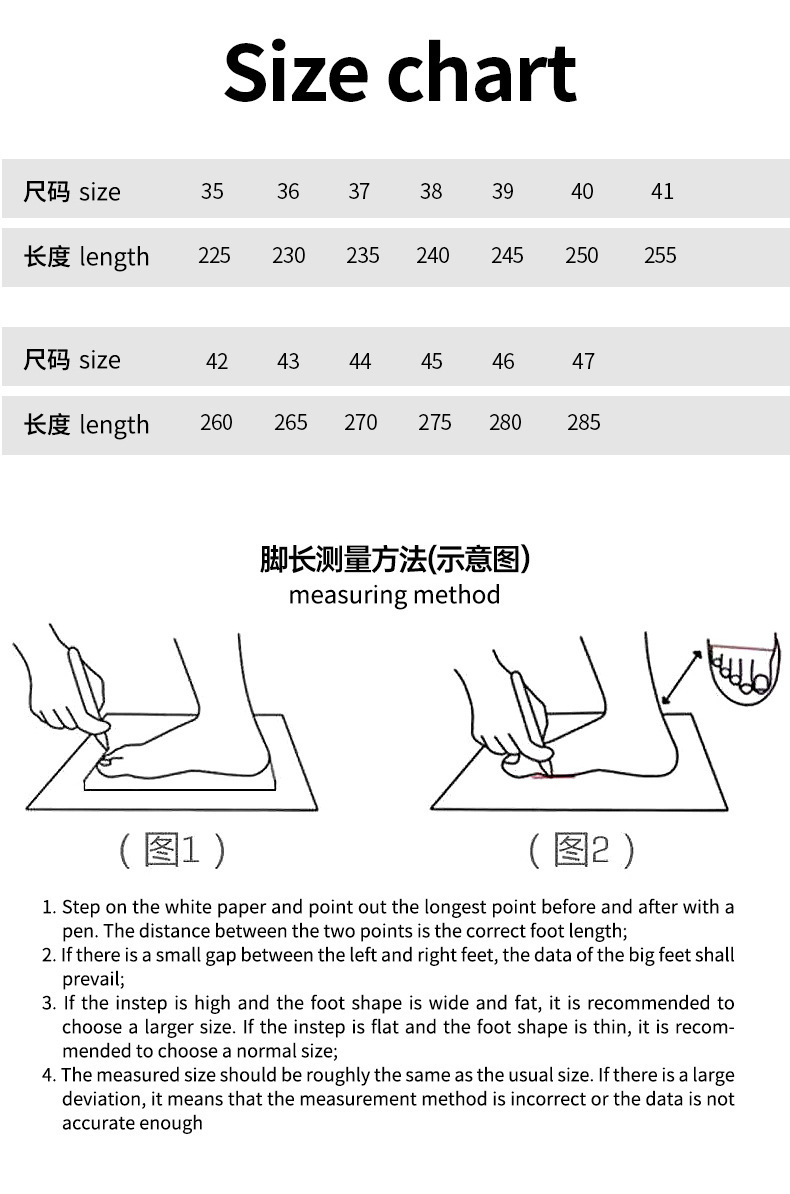 Size chart

| 尺码 size | 35 | 36 | 37 | 38 | 39 | 40 | 41 |
|---|---|---|---|---|---|---|---|
| 长度 length | 225 | 230 | 235 | 240 | 245 | 250 | 255 |

| 尺码 size | 42 | 43 | 44 | 45 | 46 | 47 |
|---|---|---|---|---|---|---|
| 长度 length | 260 | 265 | 270 | 275 | 280 | 285 |

脚长测量方法(示意图)
measuring method

（图1）

（图2）

1. Step on the white paper and point out the longest point before and after with a pen. The distance between the two points is the correct foot length;
2. If there is a small gap between the left and right feet, the data of the big feet shall prevail;
3. If the instep is high and the foot shape is wide and fat, it is recommended to choose a larger size. If the instep is flat and the foot shape is thin, it is recommended to choose a normal size;
4. The measured size should be roughly the same as the usual size. If there is a large deviation, it means that the measurement method is incorrect or the data is not accurate enough